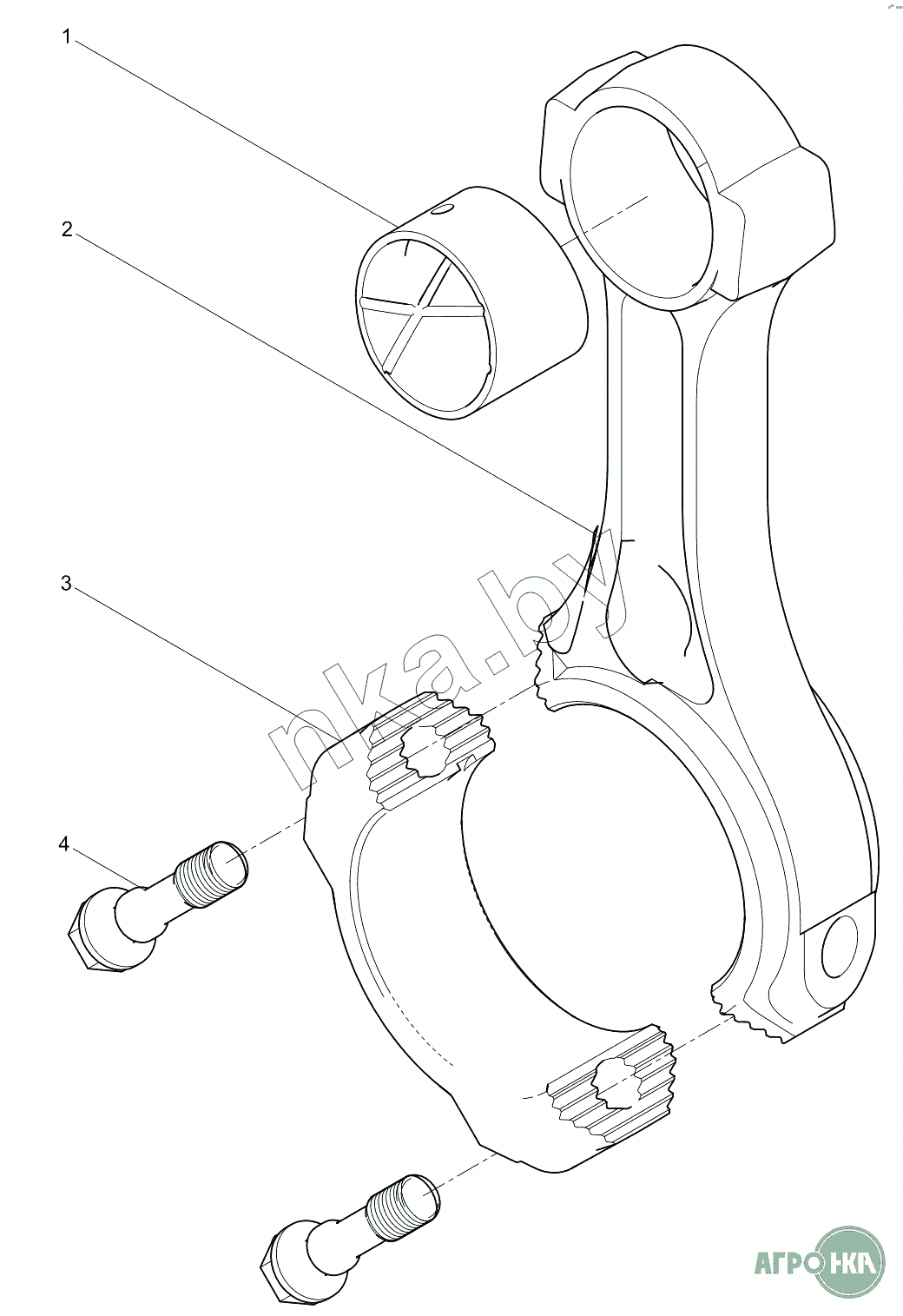 1
2
3
4
nka.by
АГРОНКА