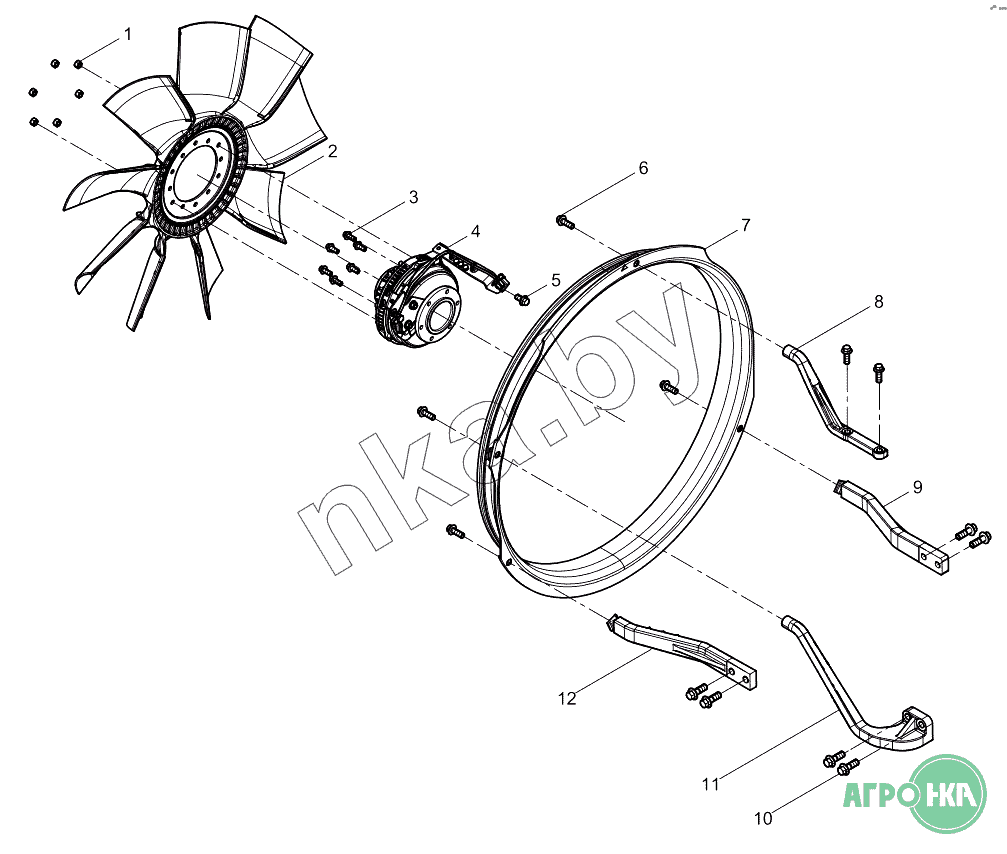 1
2
3
4
5
6
7
8
9
10
11
12
nka.by
АГРО НКА