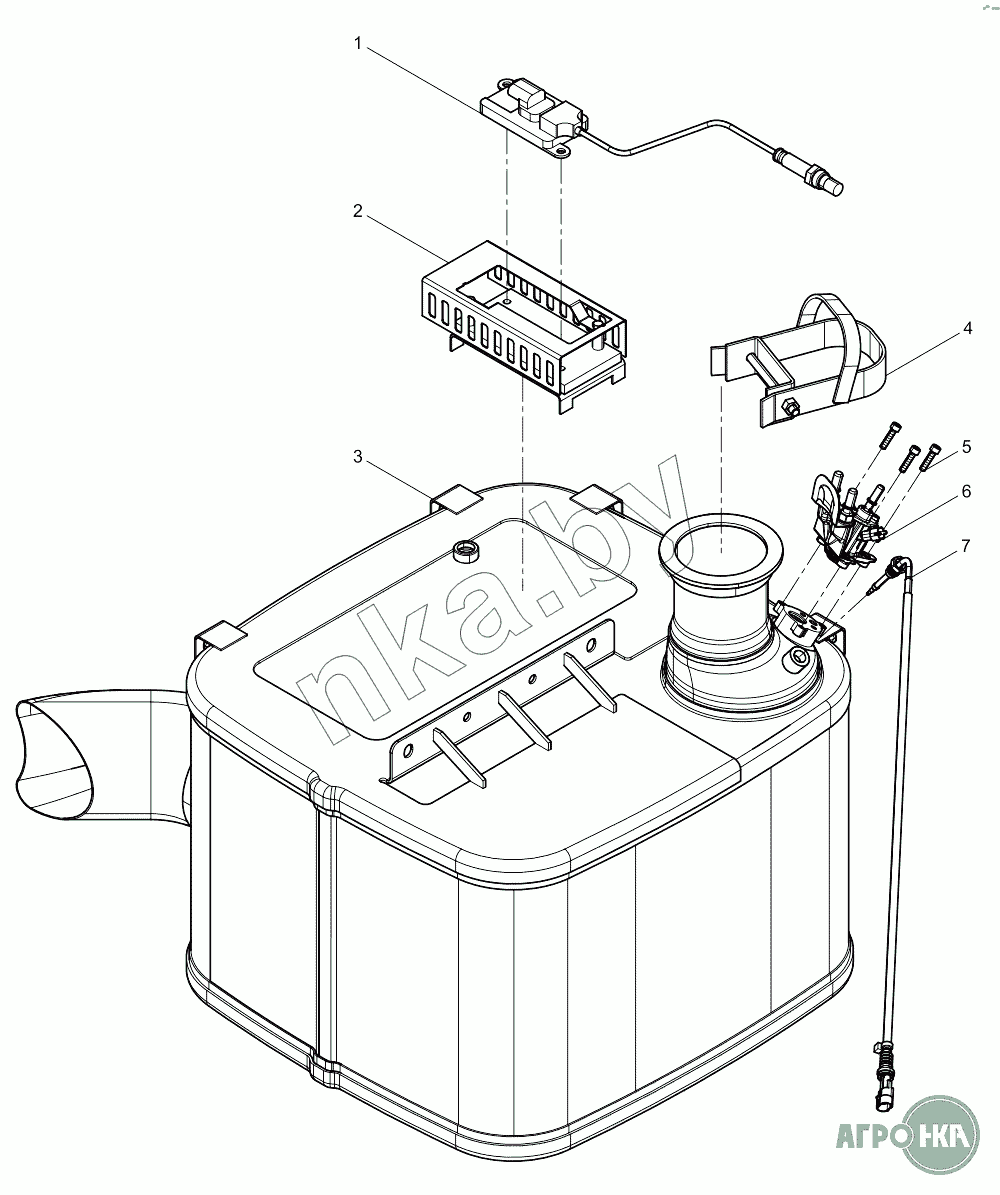 1
2
4
3
5
6
7
nka.by
АГРО НКА