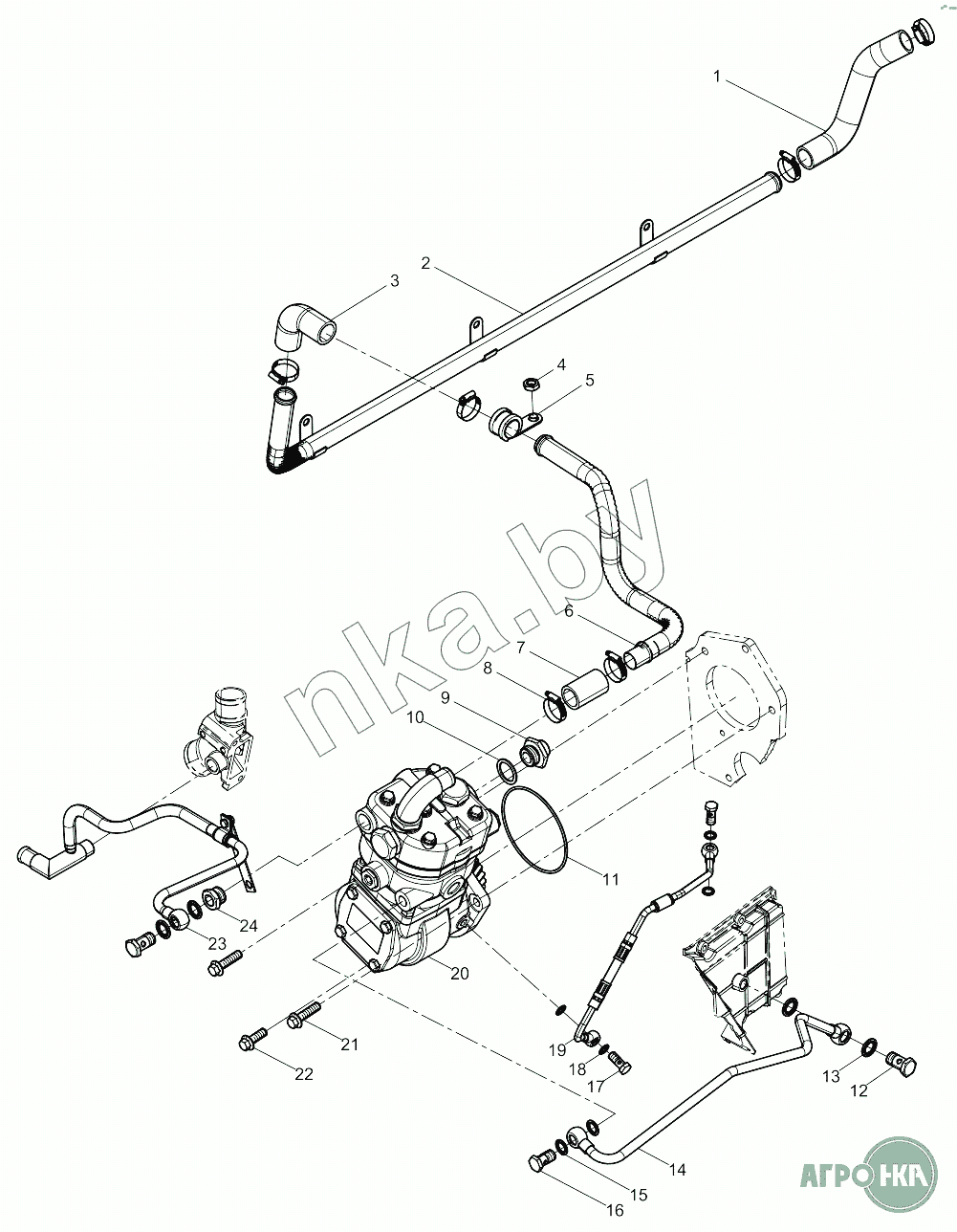 1
2
3
4
5
nka.by
6
7
8
9
10
11
24
23
20
21
22
19
18
17
13
12
14
15
16
АГРО НКА