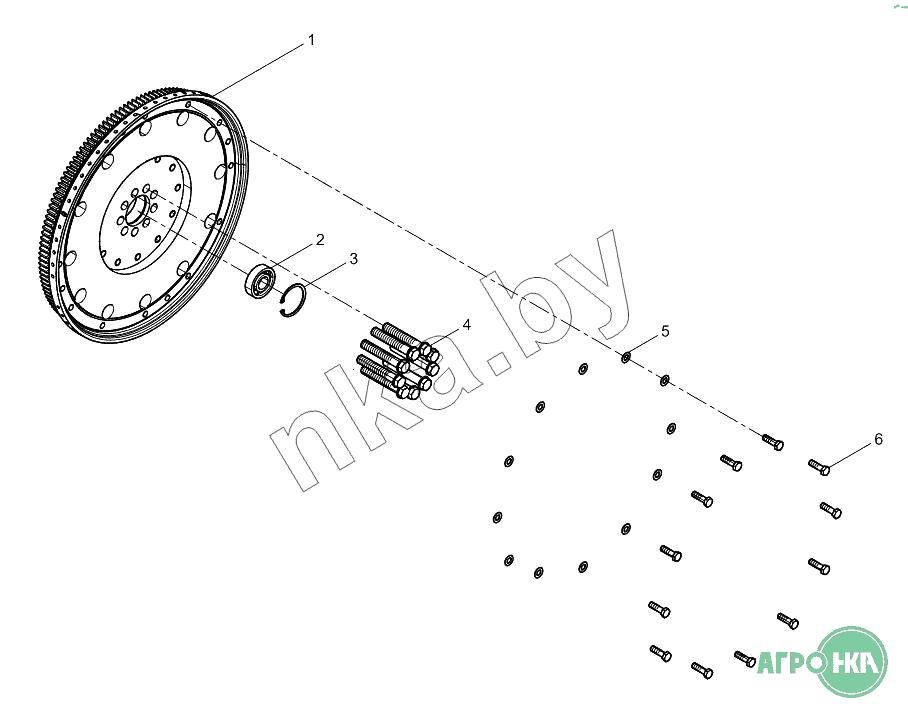 1
2
3
4
5
6
nka.by
АГРО НКА