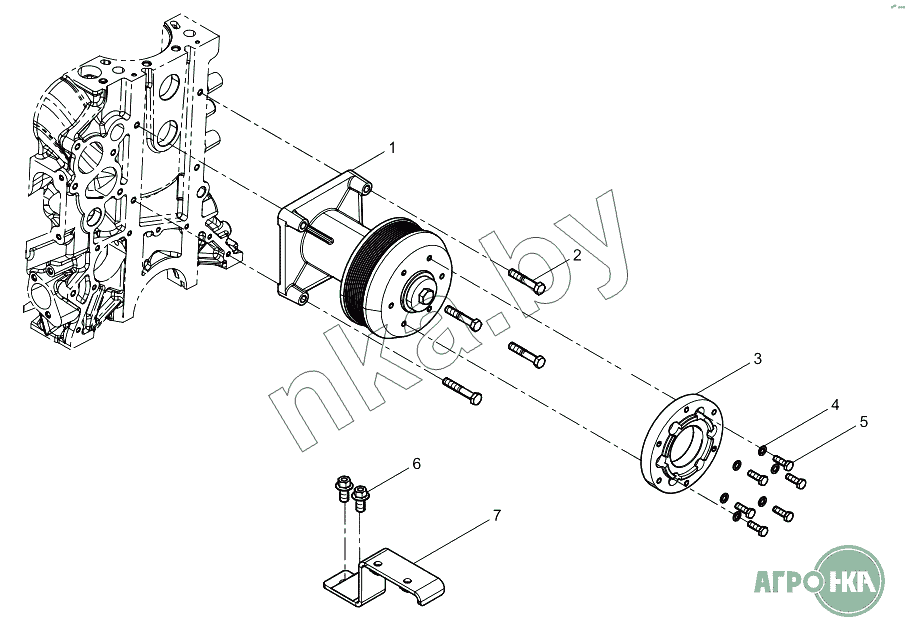 1
2
3
4
5
6
7
nka.by
АГРО НКА