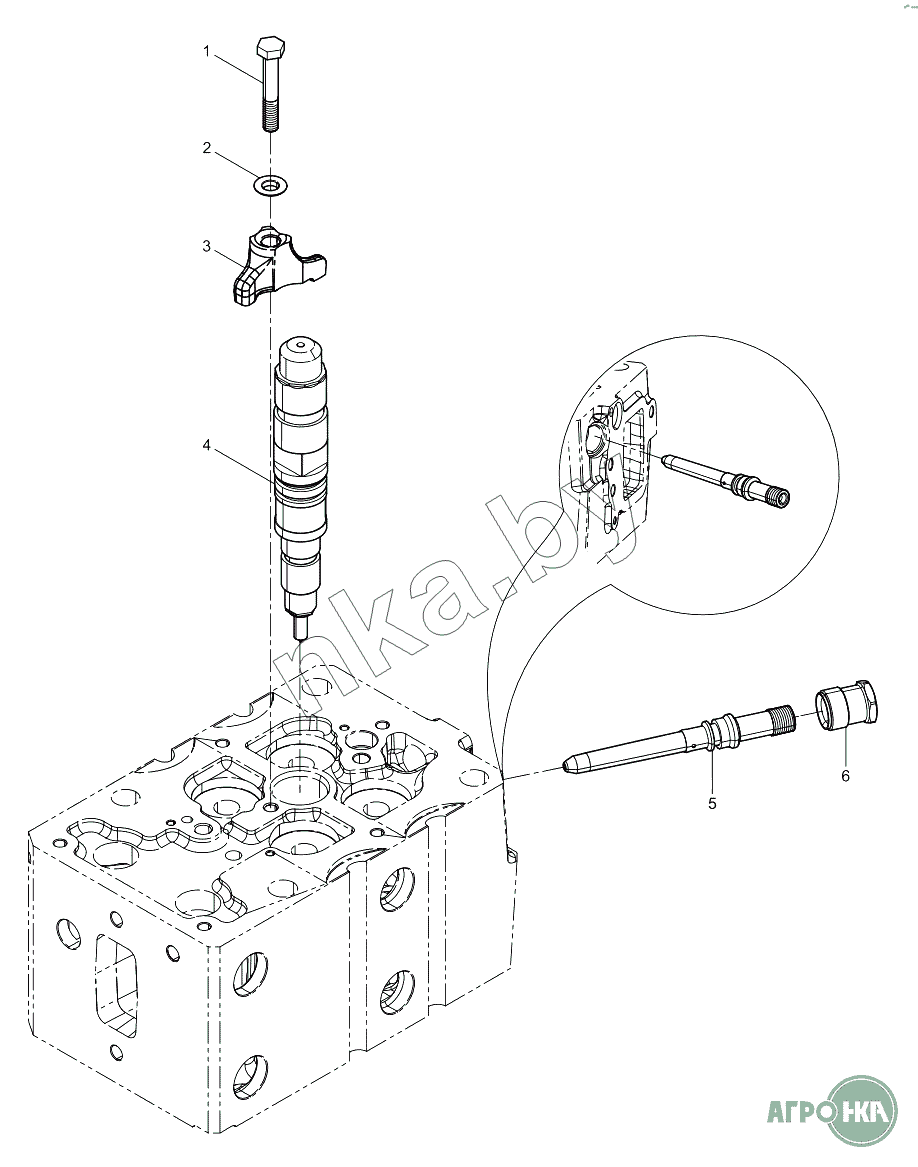 1
2
3
4
5
6
nka.by
АГРОНКА