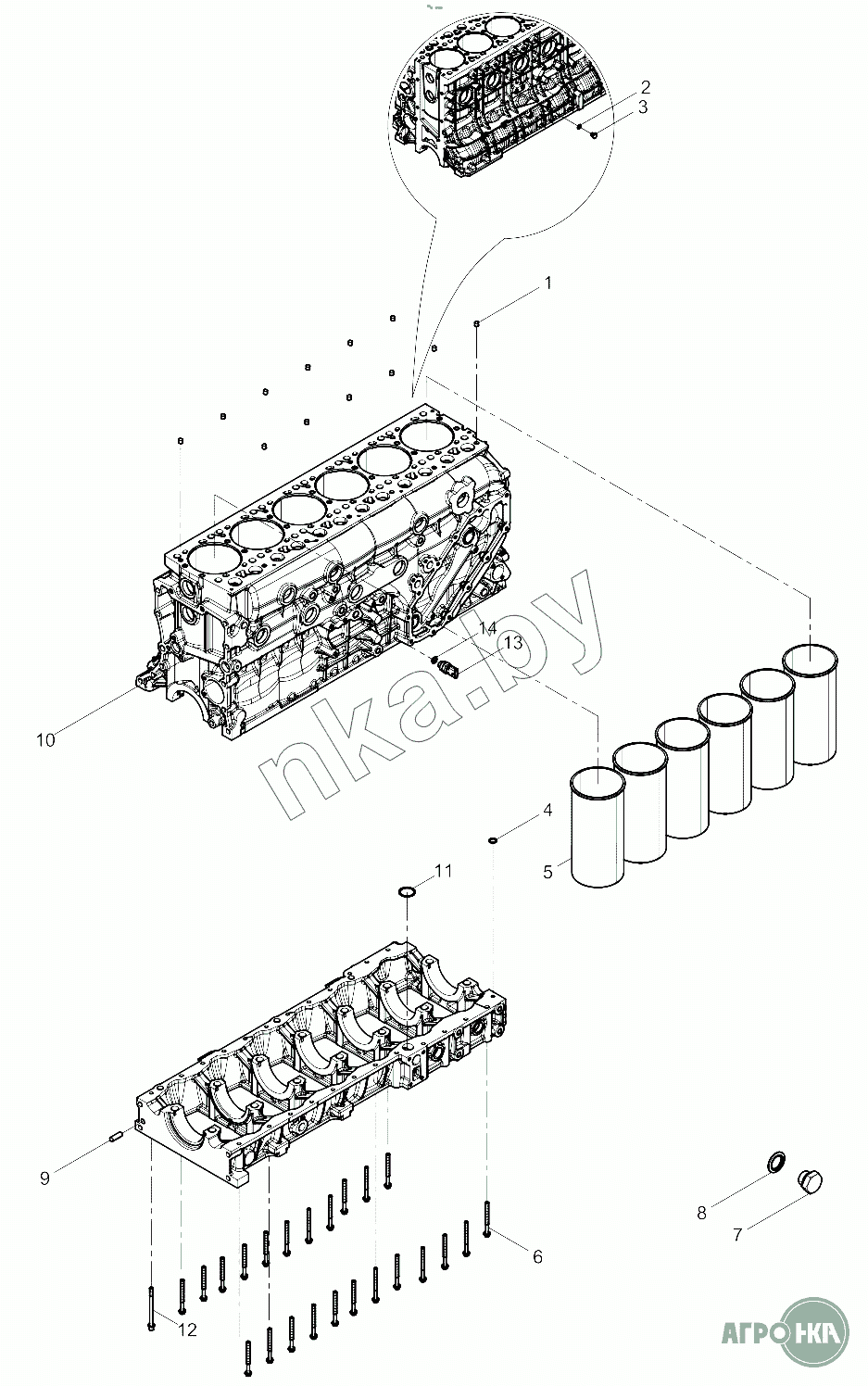 2
3
1
14
13
10
nka.by
4
5
11
9
8
7
6
12
АГРО НКА