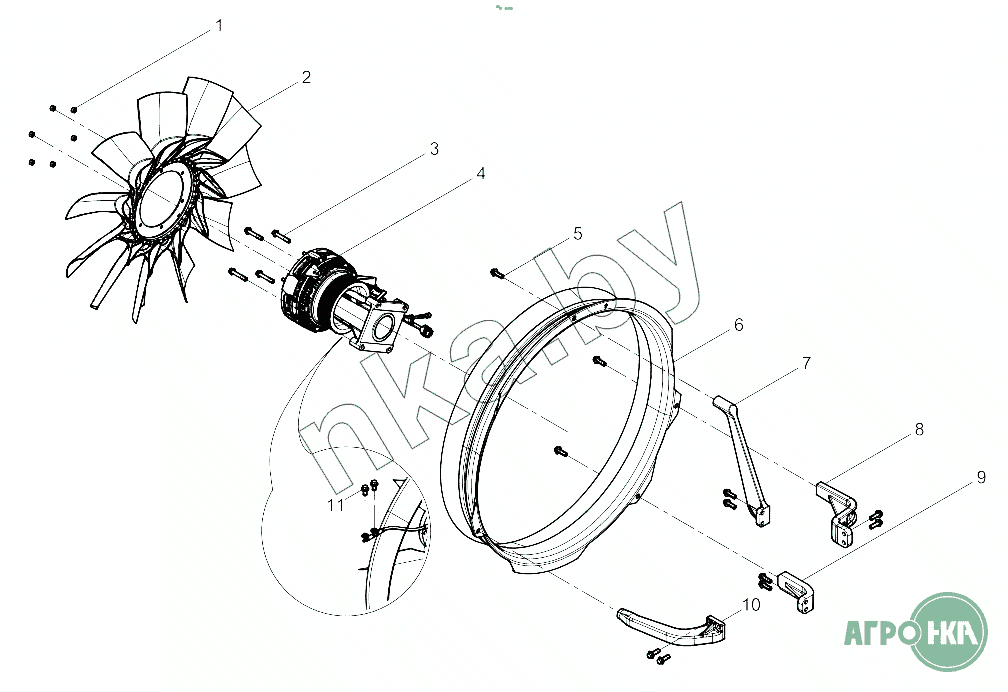 1
2
3
4
5
6
7
8
9
10
11
nka.by
АГРО НКА