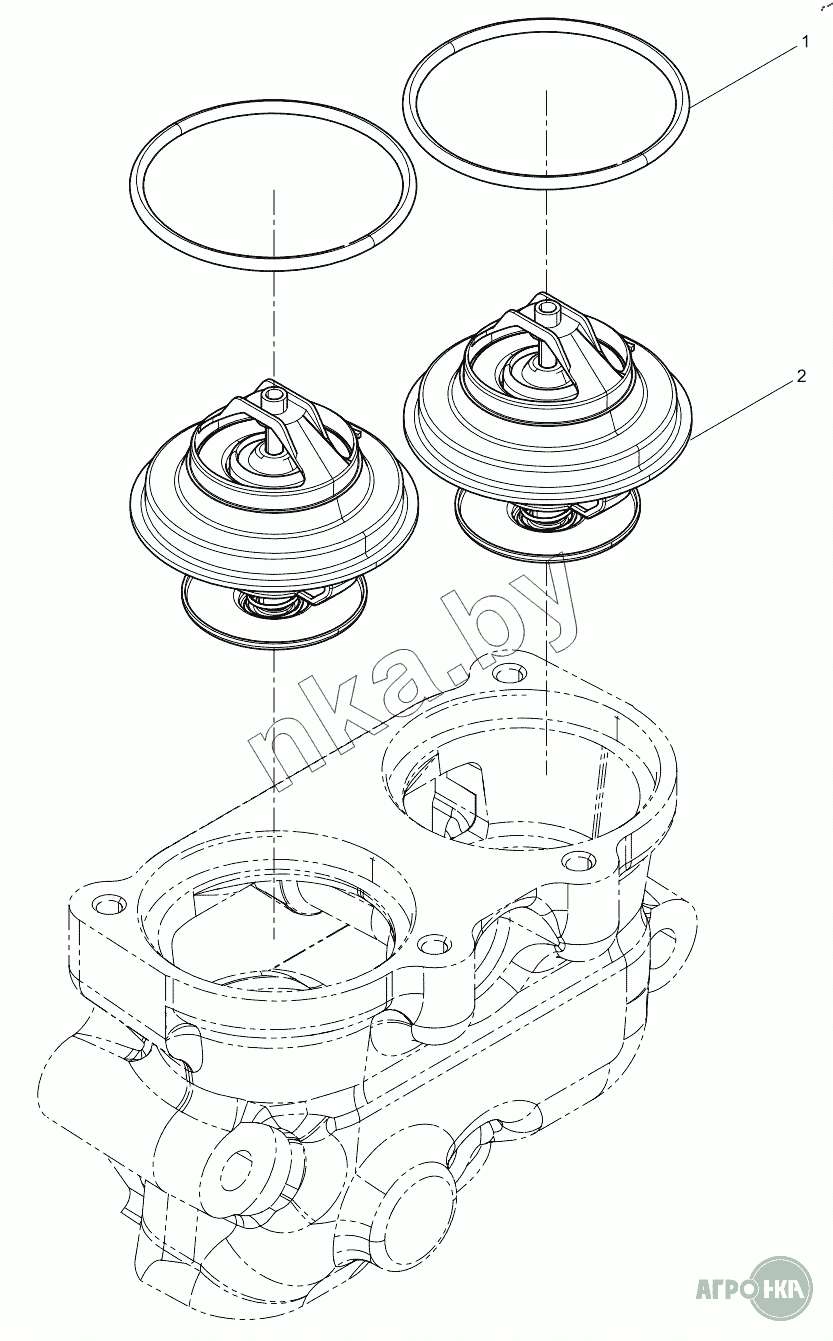 1
2
nka.by
АГРОНКА