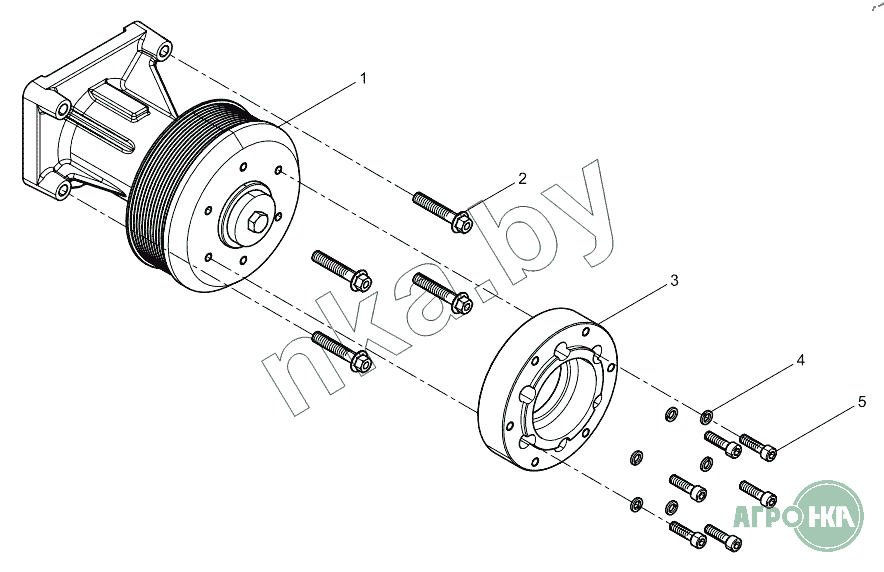 1
2
3
4
5
nka.by
АГРО НКА