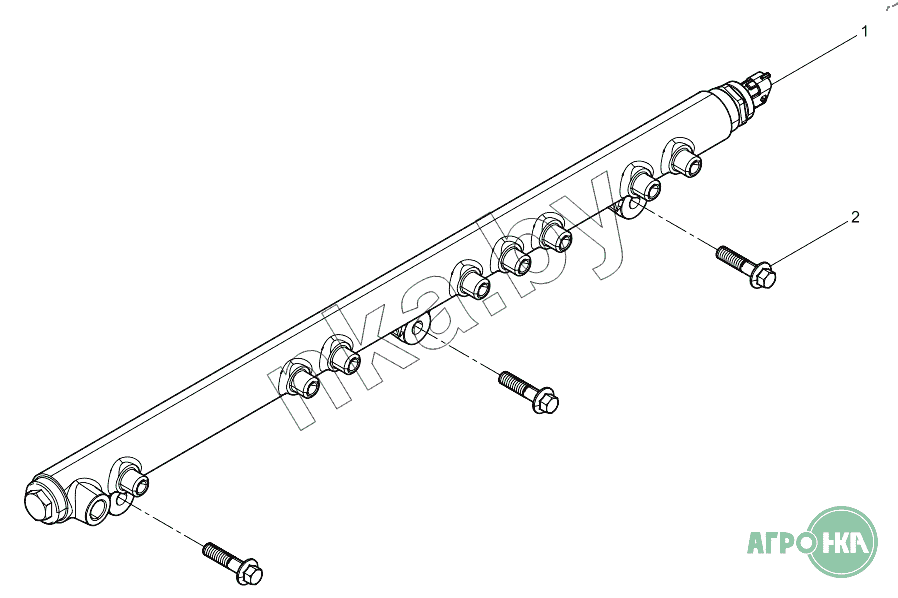 1
2
nka.by
АГРО НКА