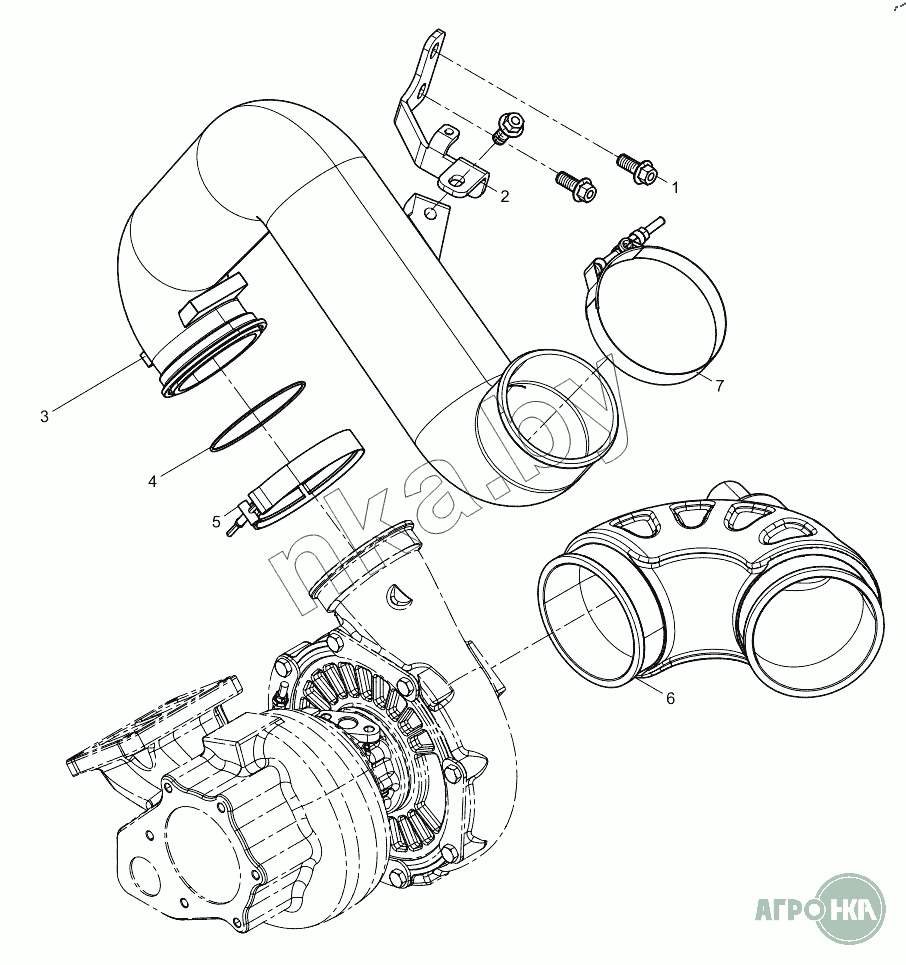 1
2
7
3
4
5
6
nka.by
АГРО НКА