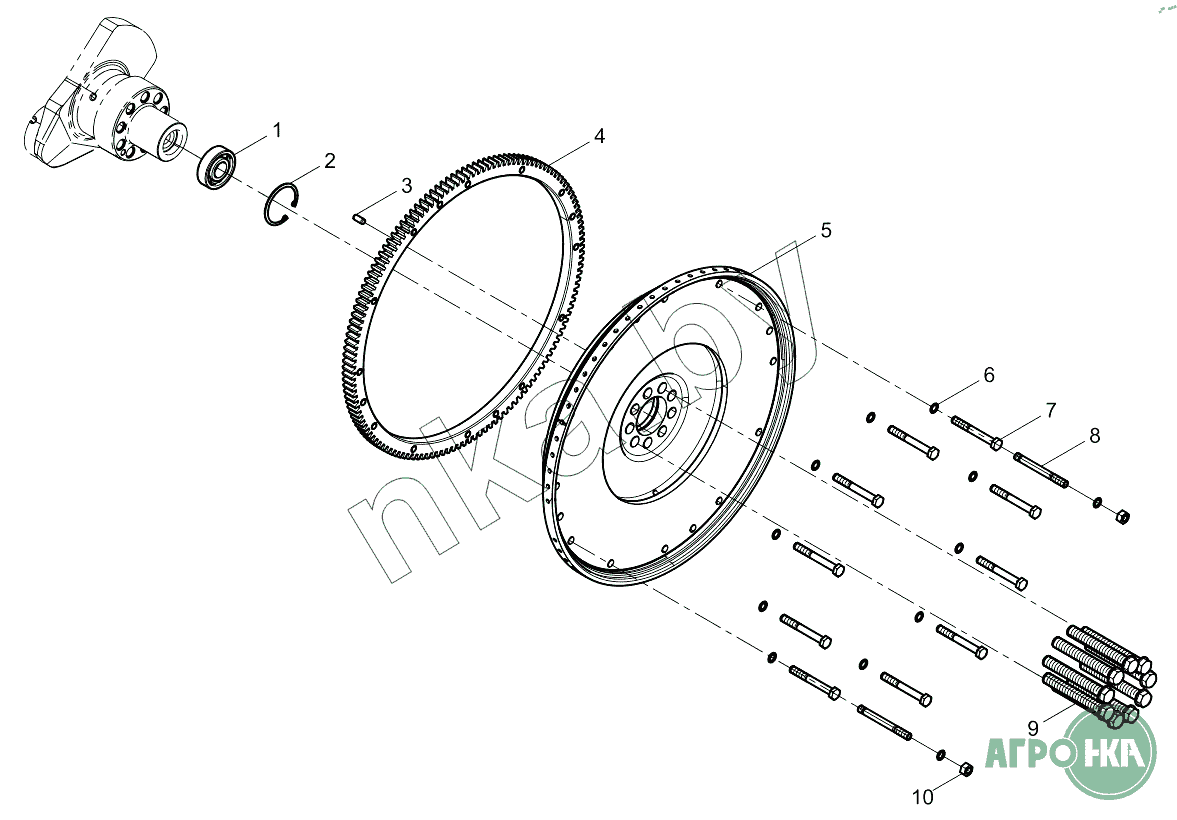 1
2
3
4
5
6
7
8
9
10
nka.by
АГРОНКА