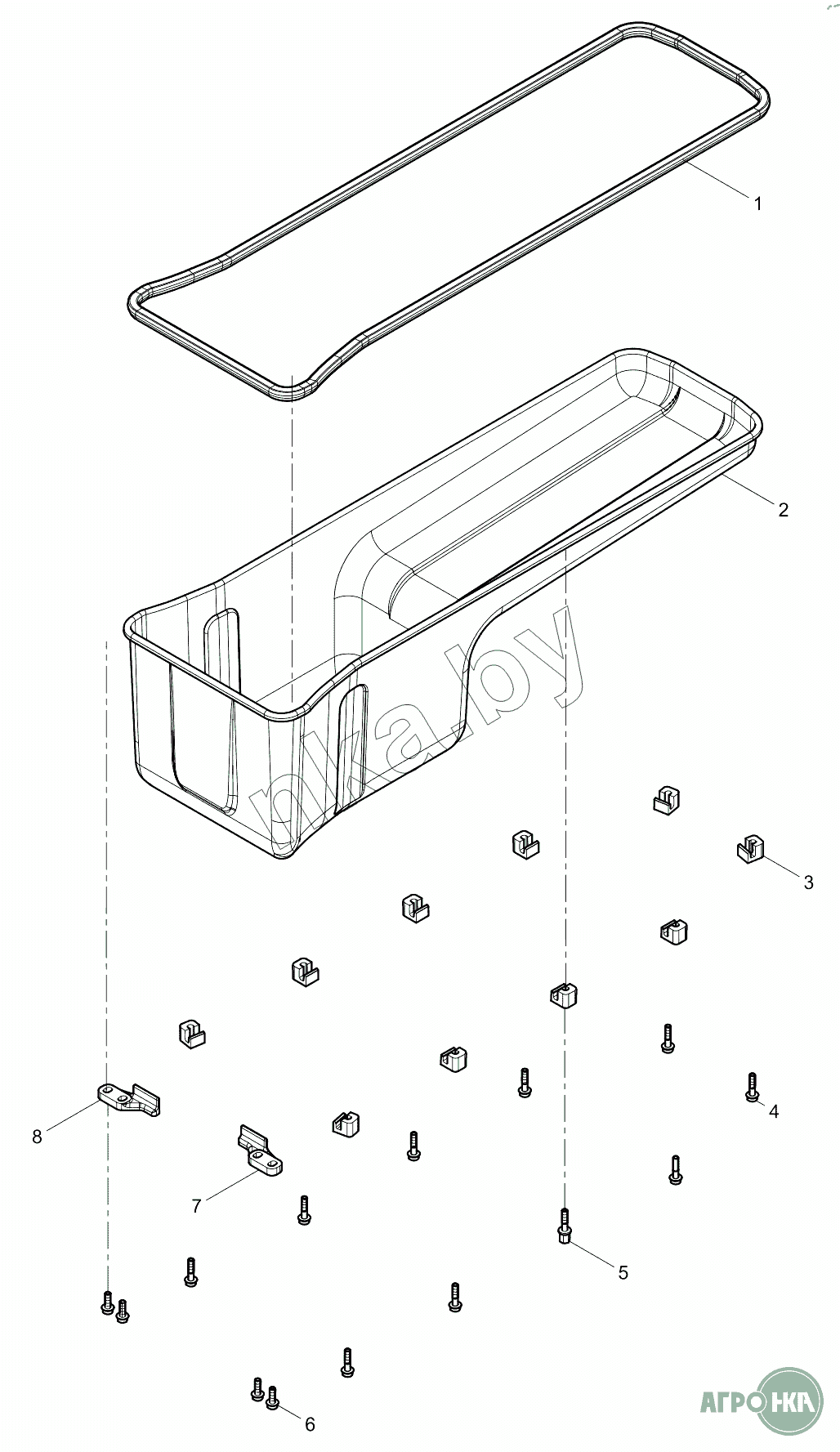 1
2
nka.by
3
4
8
7
5
6
АГРО НКА