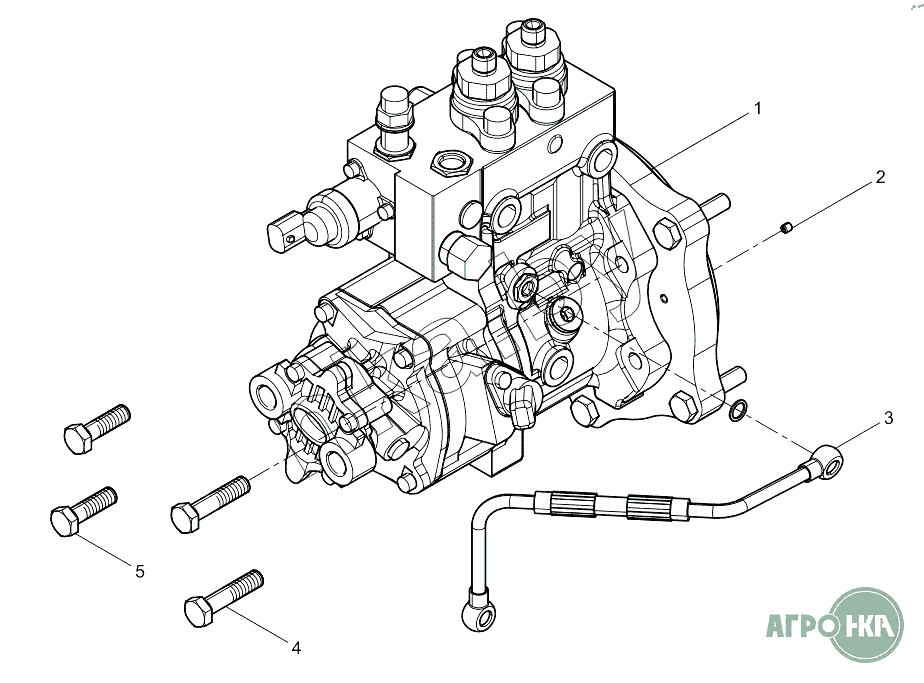 1
2
3
5
4
АГРОНКА