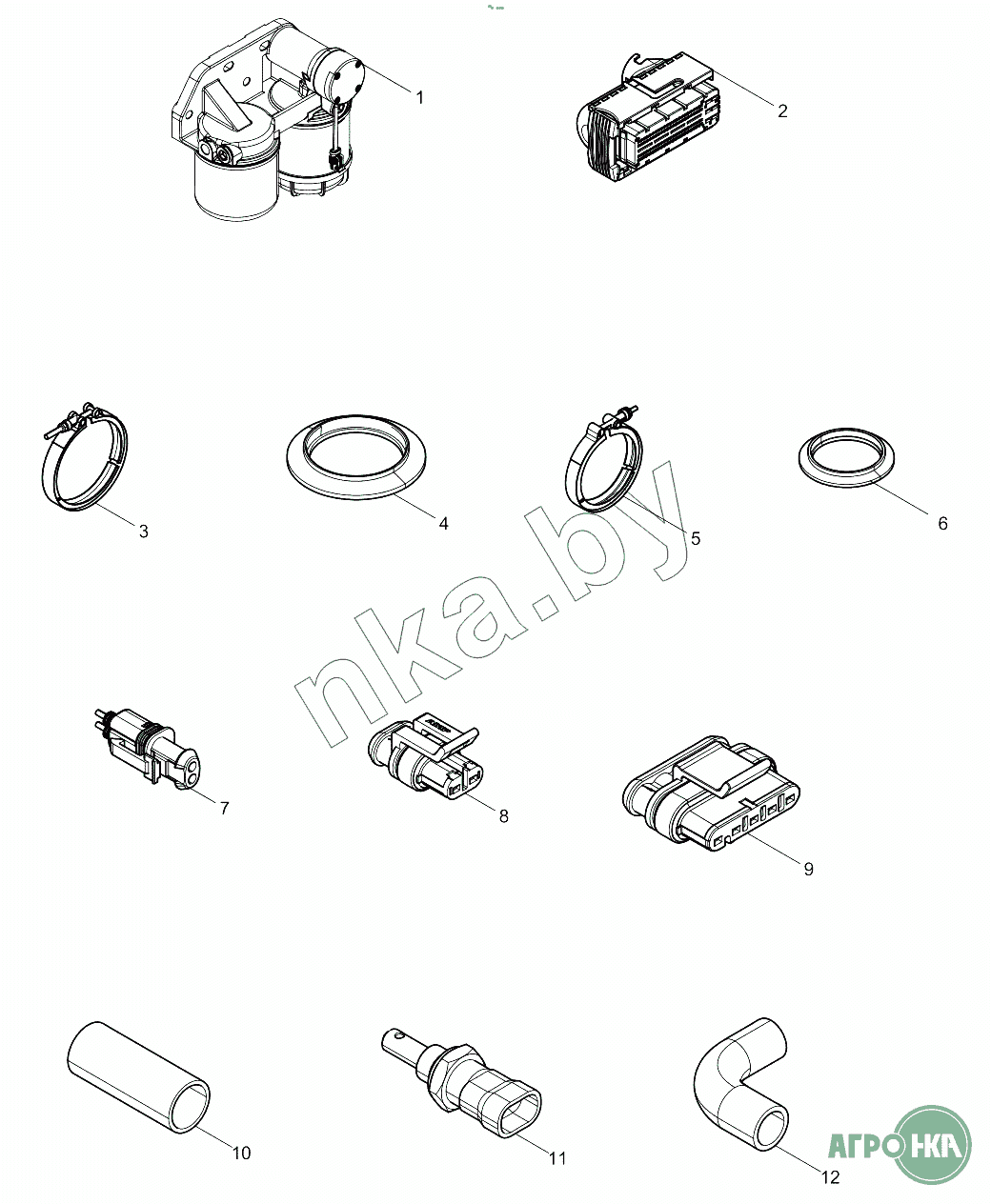 1
2
3
4
5
6
nka.by
7
8
9
10
11
12
АГРО НКА