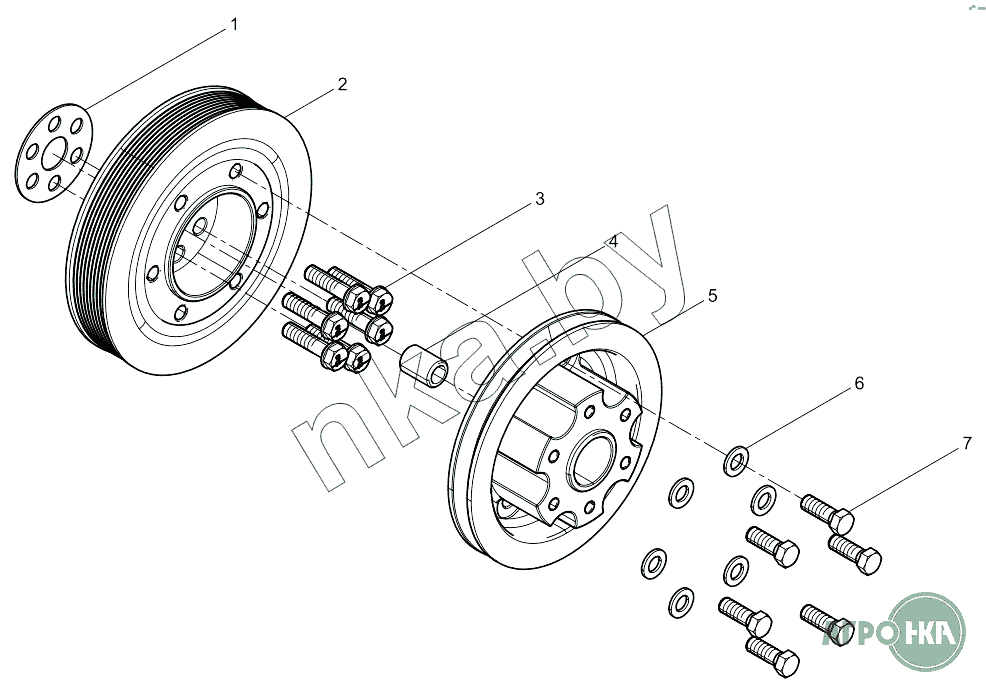 1
2
3
4
5
6
7
nka.by
АГРО НКА