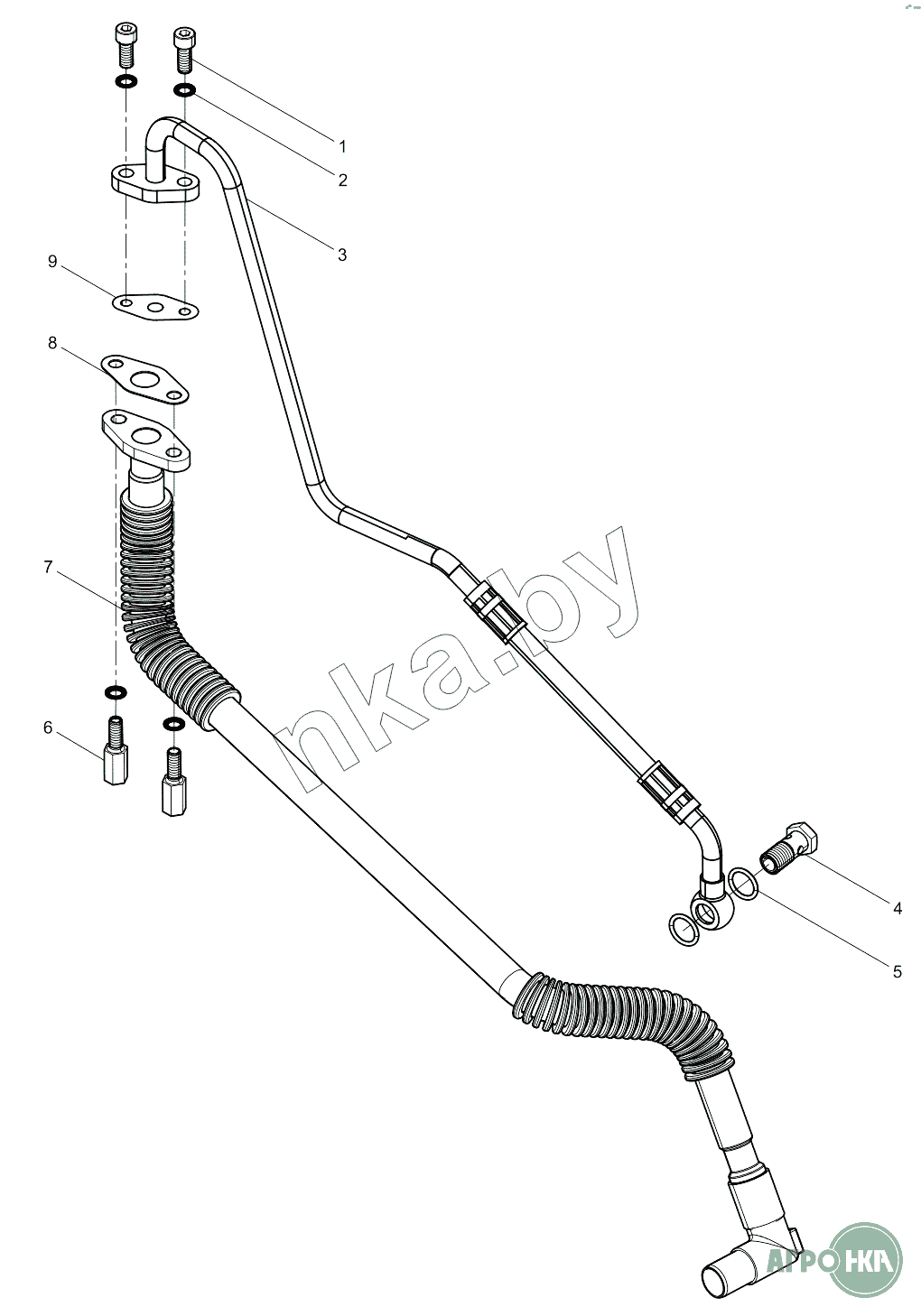 1
2
3
9
8
7
6
4
5
nka.by
АГРО НКА