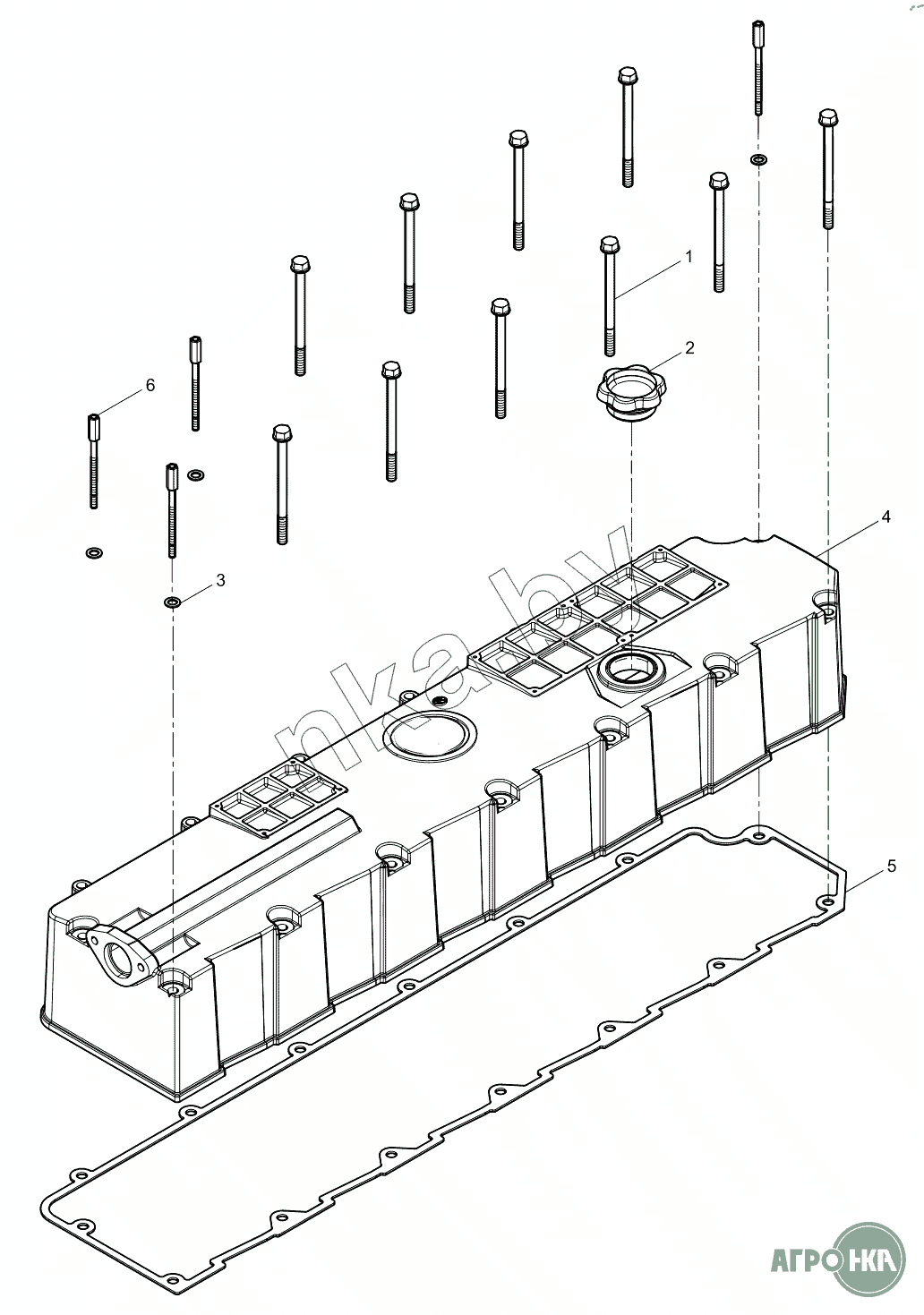 1
2
6
3
4
5
nka.by
АГРО НКА