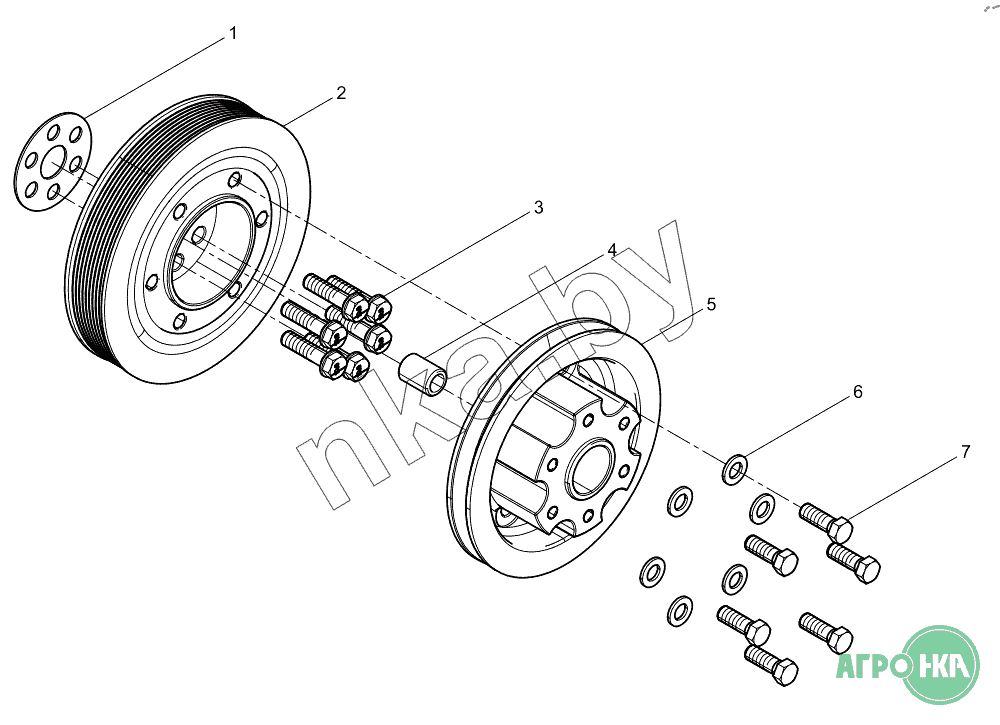 1
2
3
4
5
6
7
nka.by
АГРО НКА