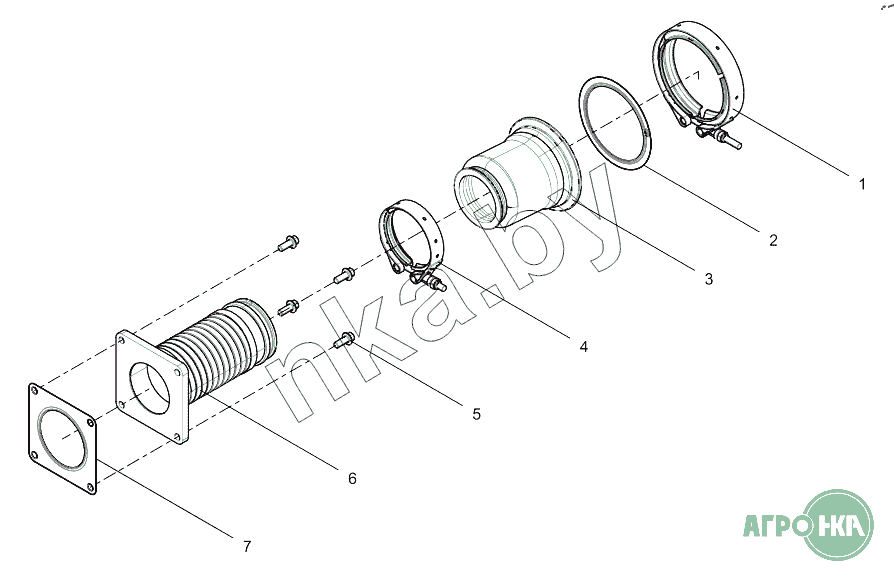 1
2
3
4
5
6
7
nka.by
АГРО НКА