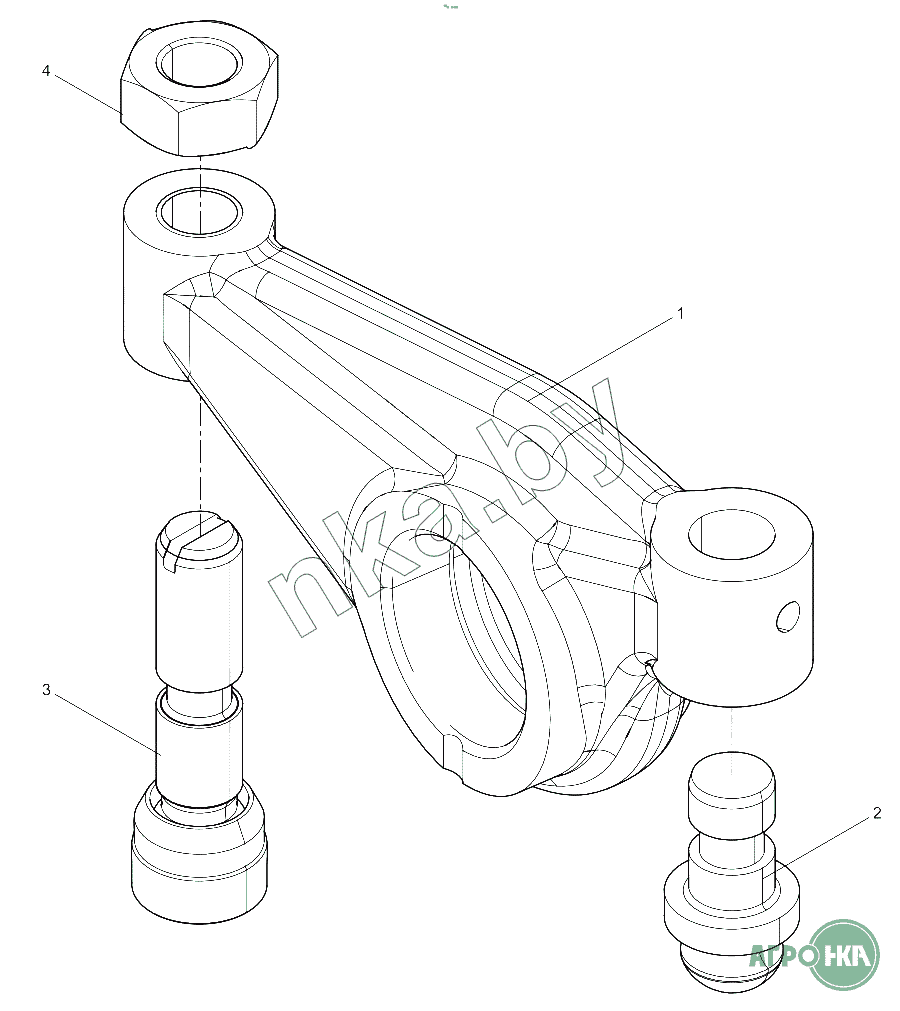 4

1

nka.by

3

2

АГРО НКА