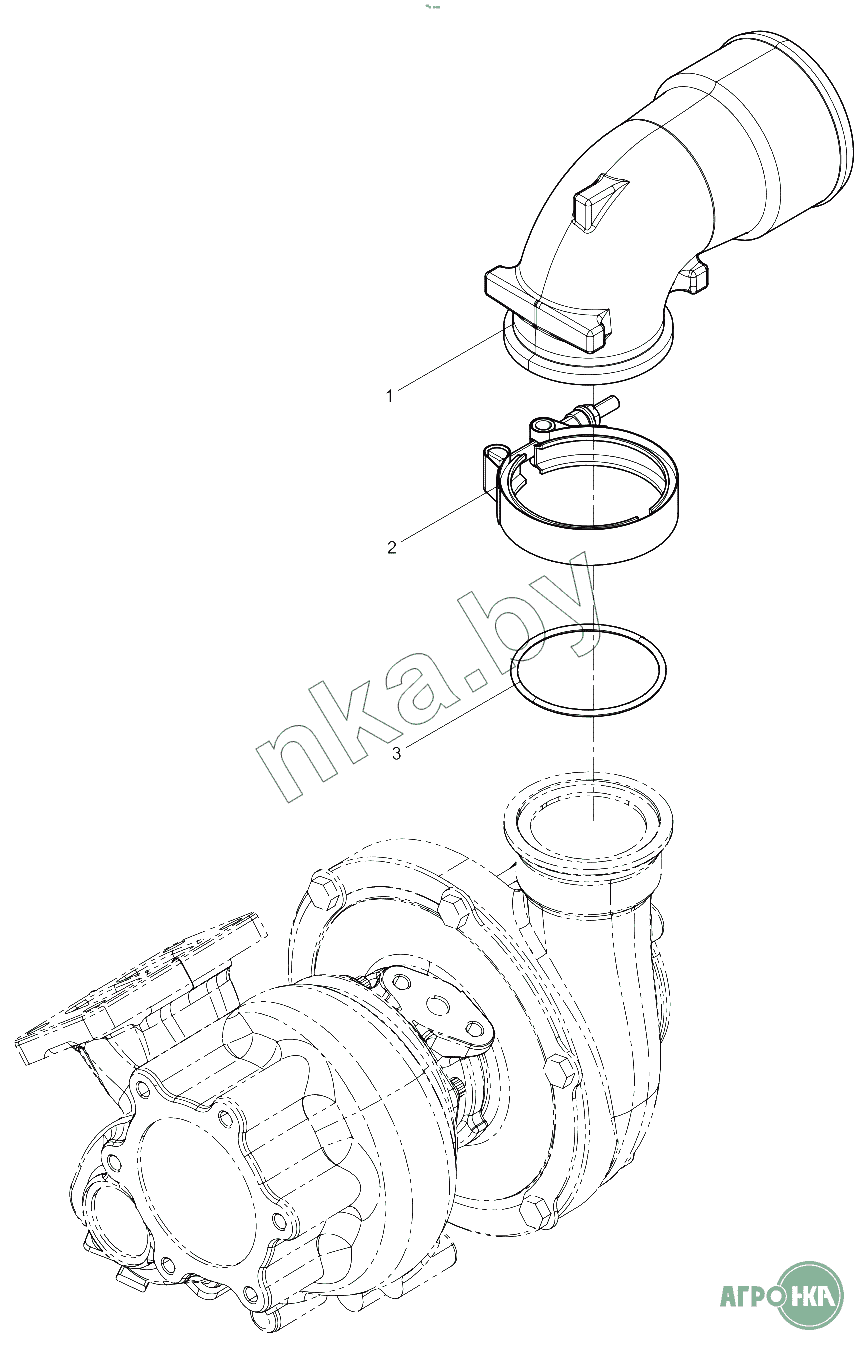 1

2

3

nka.by

АГРО НКА