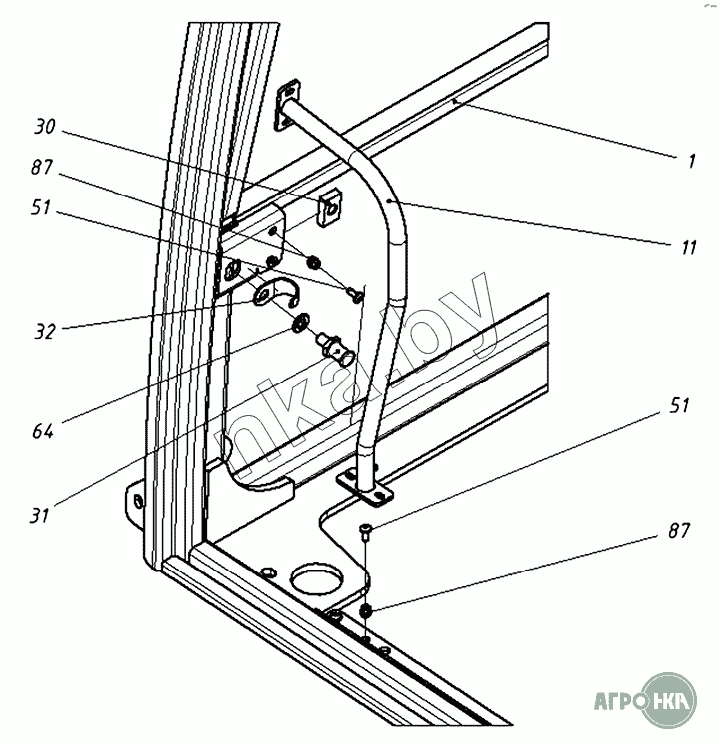 30
87
51
32
64
31
1
11
51
87
nka.by
АГРО НКА