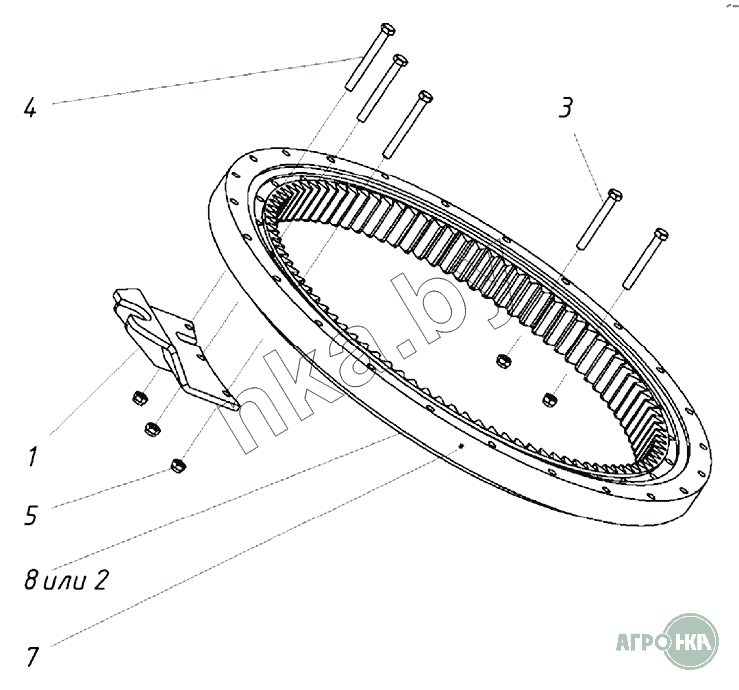 4

3

nka.by

1

5

8 или 2

7

АГРО НКА