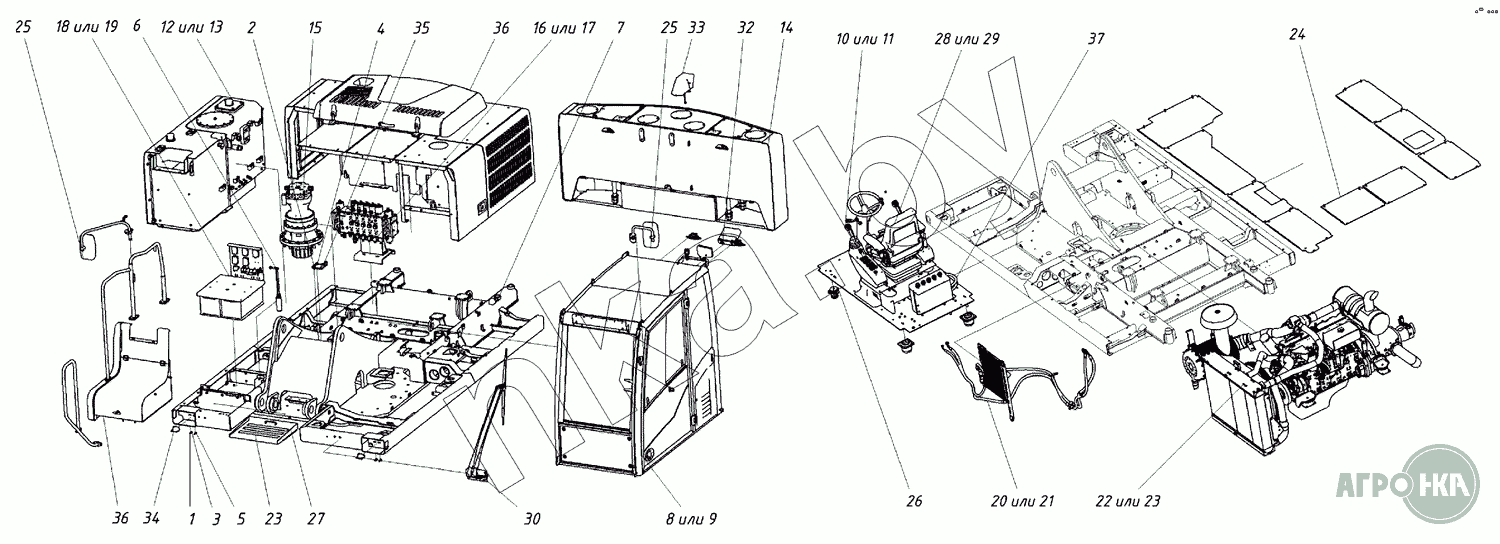 25 18 или 19 6 12 или 13 2 15 4 35 36 16 или 17 7 25 33 32 14

10 или 11 28 или 29 37 24

36 34 1 3 5 23 27 30 8 или 9 26 20 или 21 22 или 23

АГРОНКА