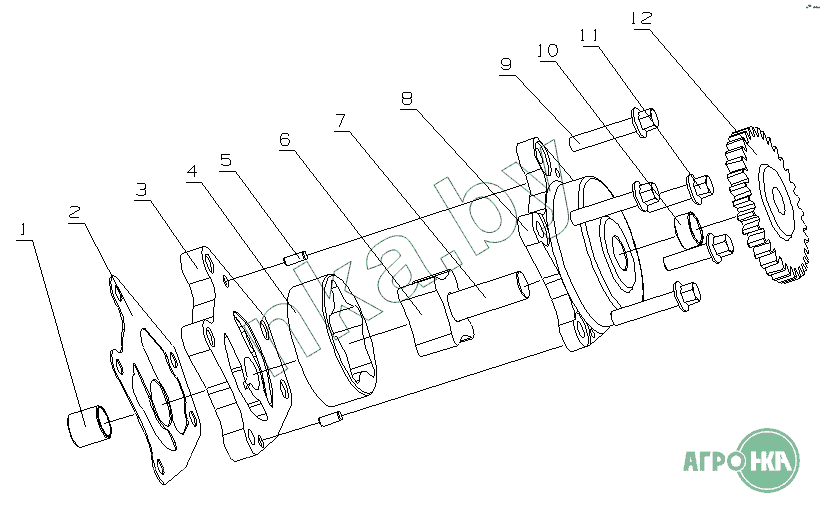 1
2
3
4
5
6
7
8
9
10
11
12
nka.by
АГРО НКА