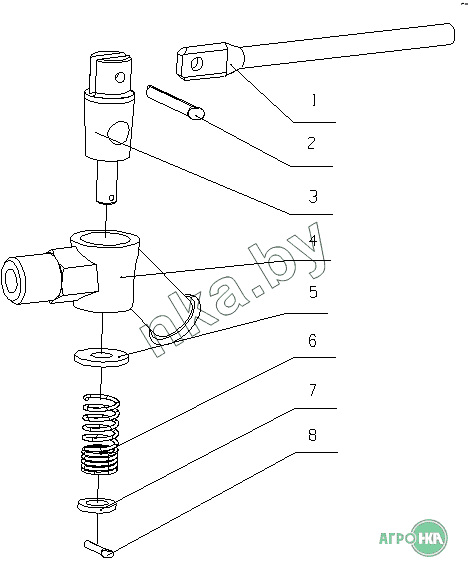 1
2
3
4
5
6
7
8
nka.by
АГРОНКА