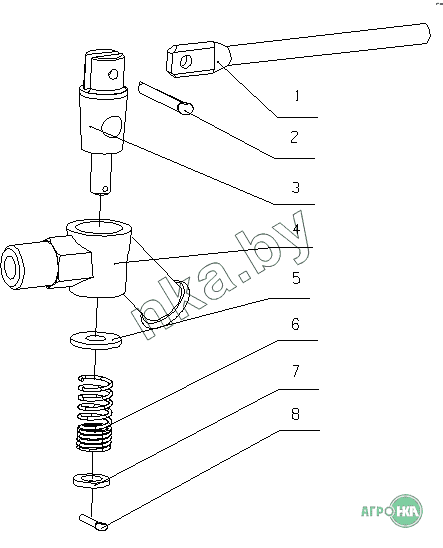 1
2
3
4
5
6
7
8
nka.by
АГРО НКА