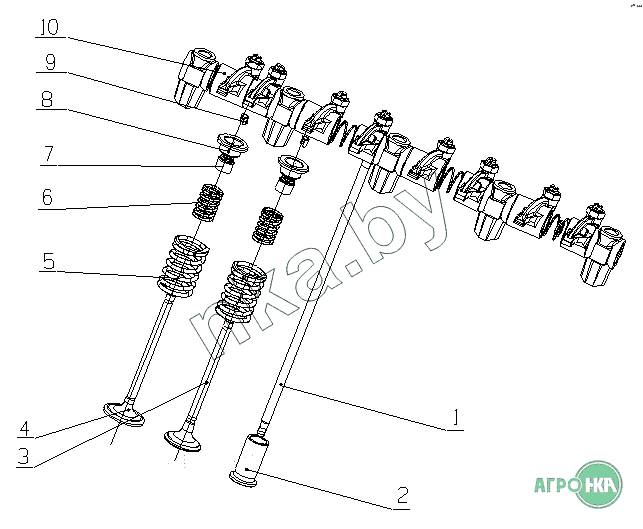 10
9
8
7
6
5
4
3
1
2
nka.by
АГРО НКА