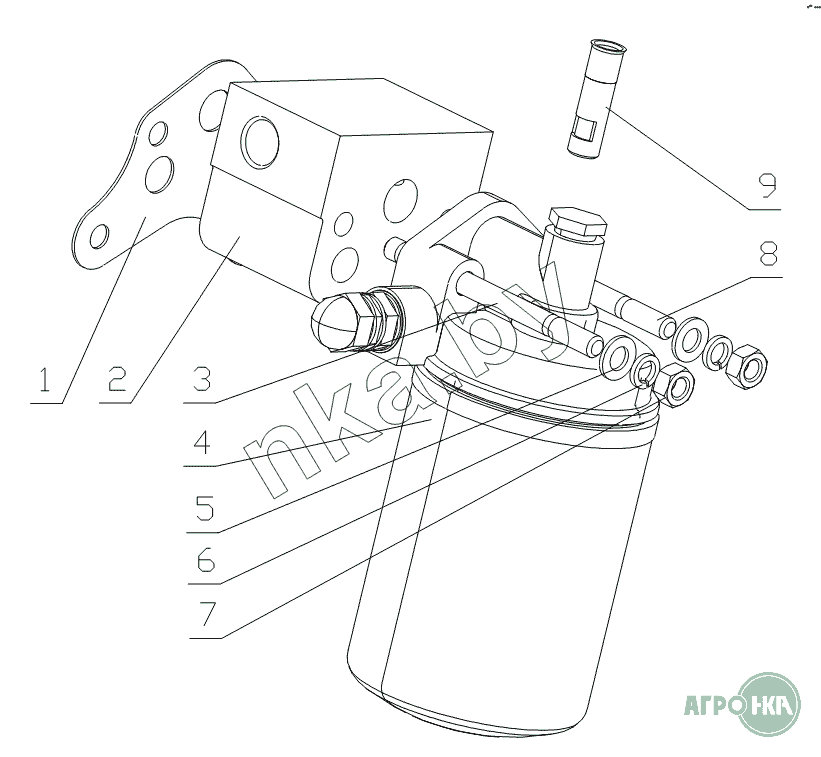 9
8
1
2
3
4
5
6
7
nka.by
АГРО НКА