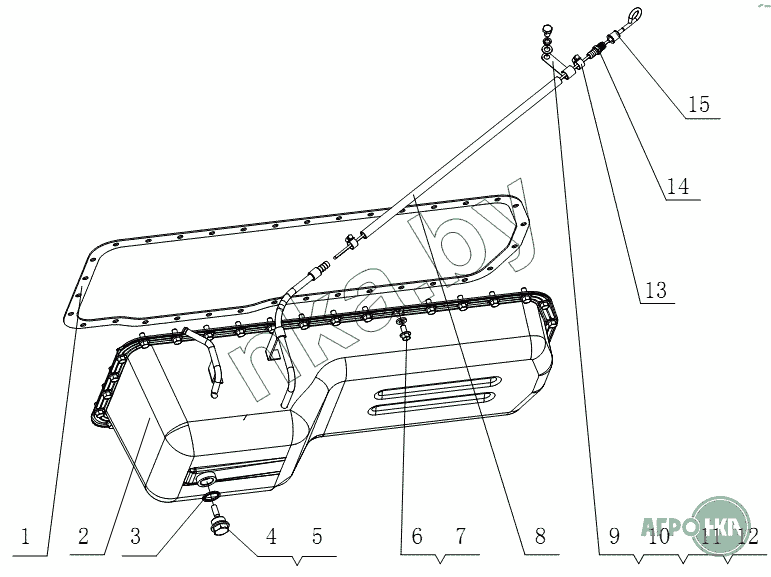 15
14
13
nka.by
1 2 3 4 5 6 7 8 9 10 11 12
АГРО НКА