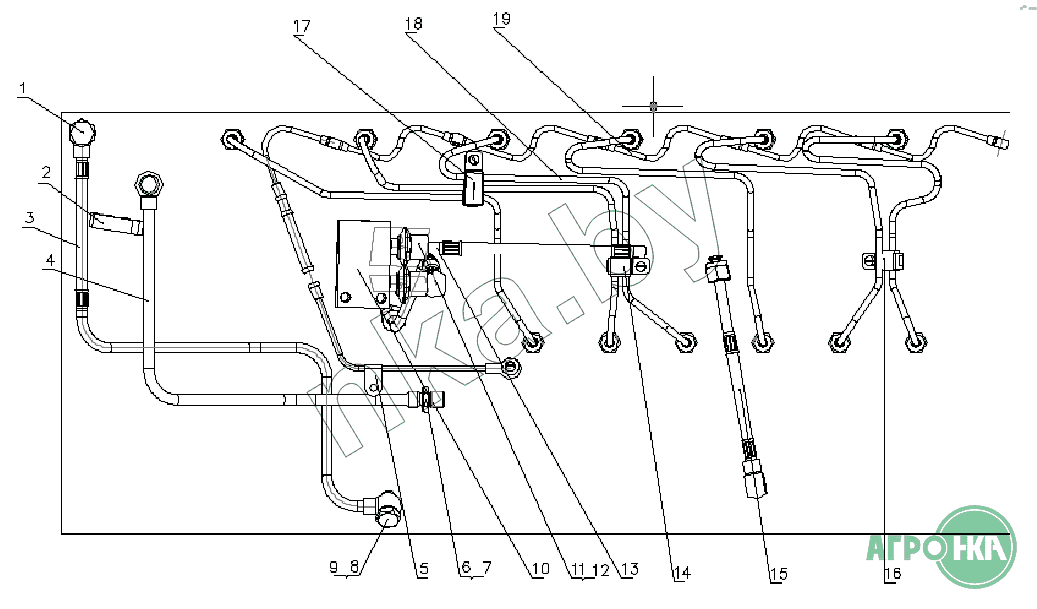 17
18
19
1
2
3
4
nka.by
9 8
5
6 7
10
11 12
13
14
15
16
АГРОНКА