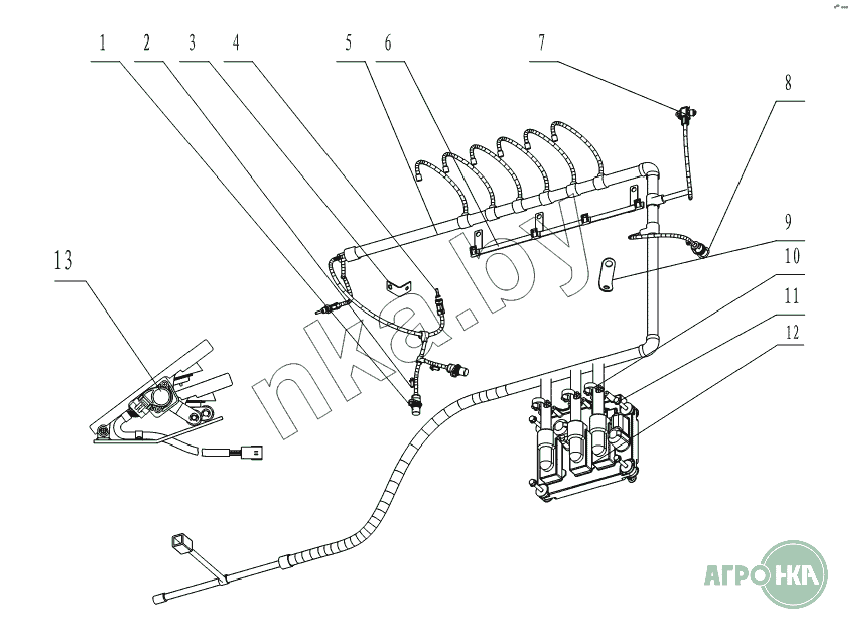 1 2 3 4 5 6 7 8 9 10 11 12 13

nka.by

АГРОНКА