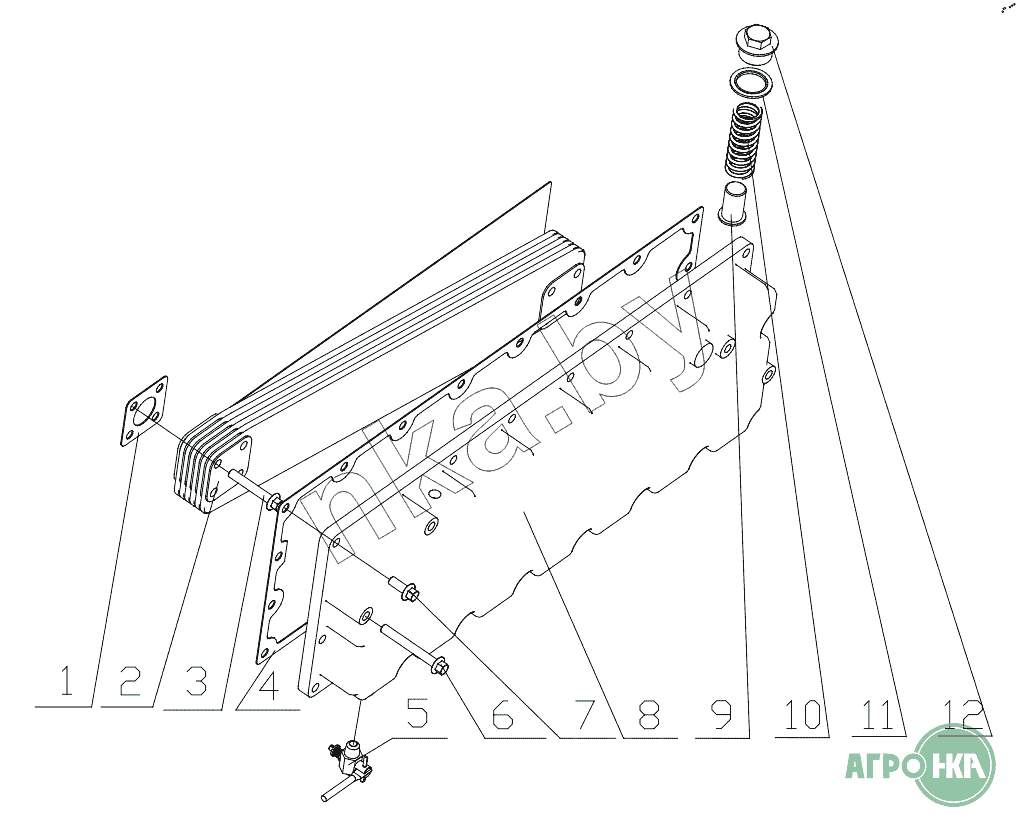 nka.by

1 2 3 4 5 6 7 8 9 10 11 12

АГРОНКА