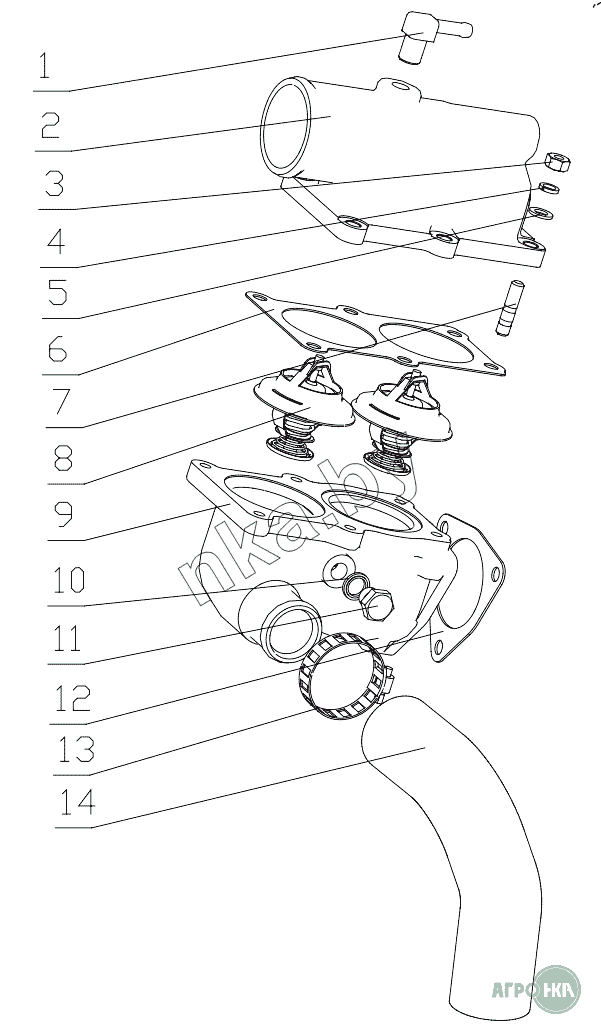 1
2
3
4
5
6
7
8
9
10
11
12
13
14

nka.by

АГРО НКА