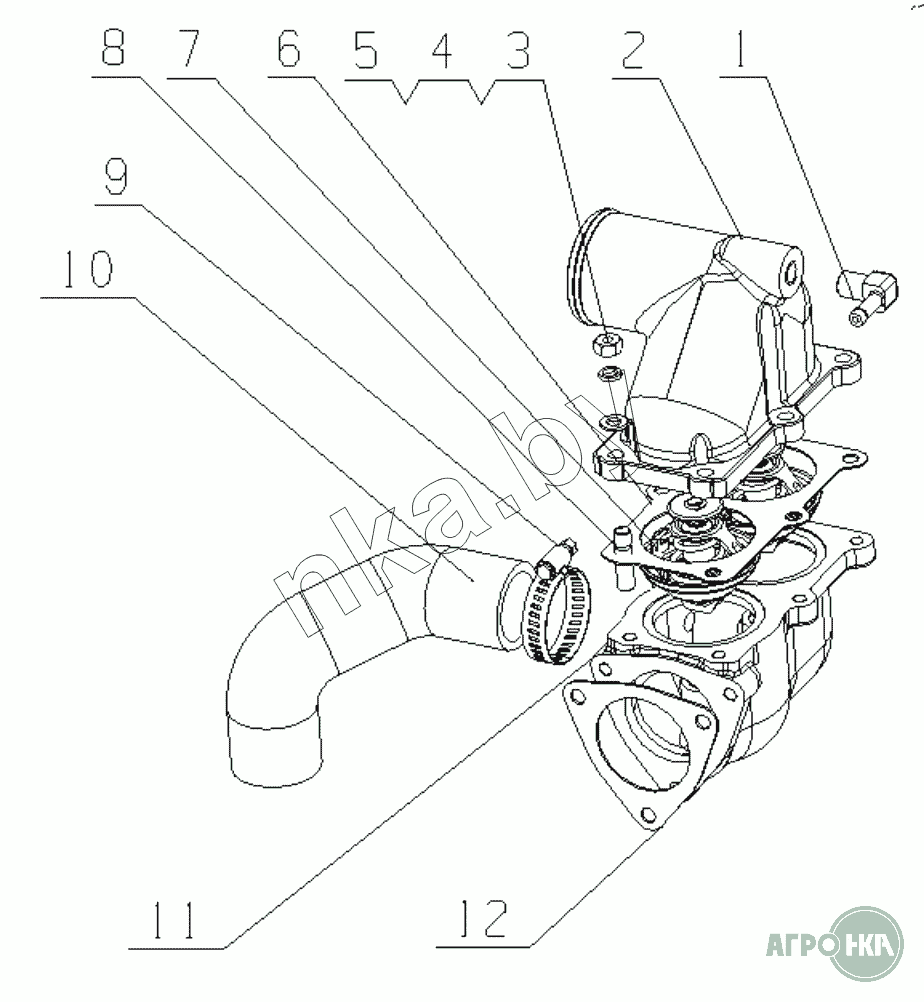 8 7 6 5 4 3 2 1
9
10
nka.by
11
12
АГРО НКА