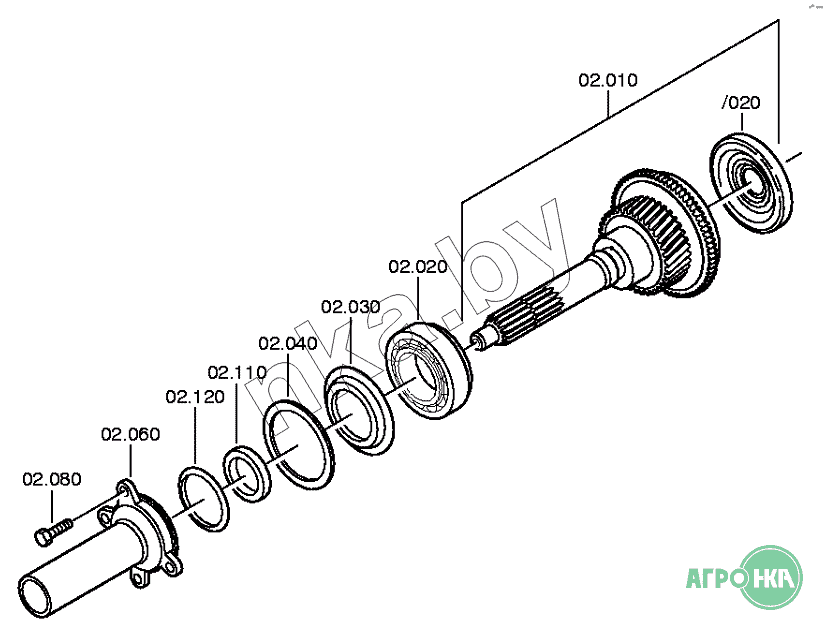 02.010
/020
02.020
02.030
02.040
02.110
02.120
02.060
02.080
nka.by
АГРО НКА