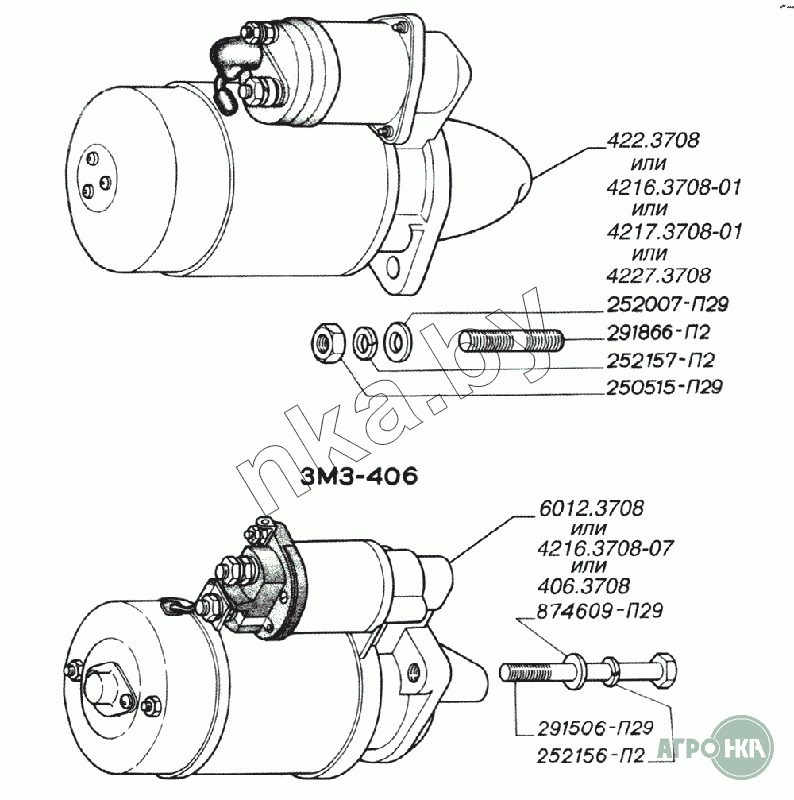 422.3708
или
4216.3708-01
или
4217.3708-01
или
4227.3708
252007-П29
291866-П2
252157-П2
250515-П29

nka.by

ЗМЗ-406

6012.3708
или
4216.3708-07
или
406.3708
874609-П29

291506-П29
252156-П2

АГРО НКА