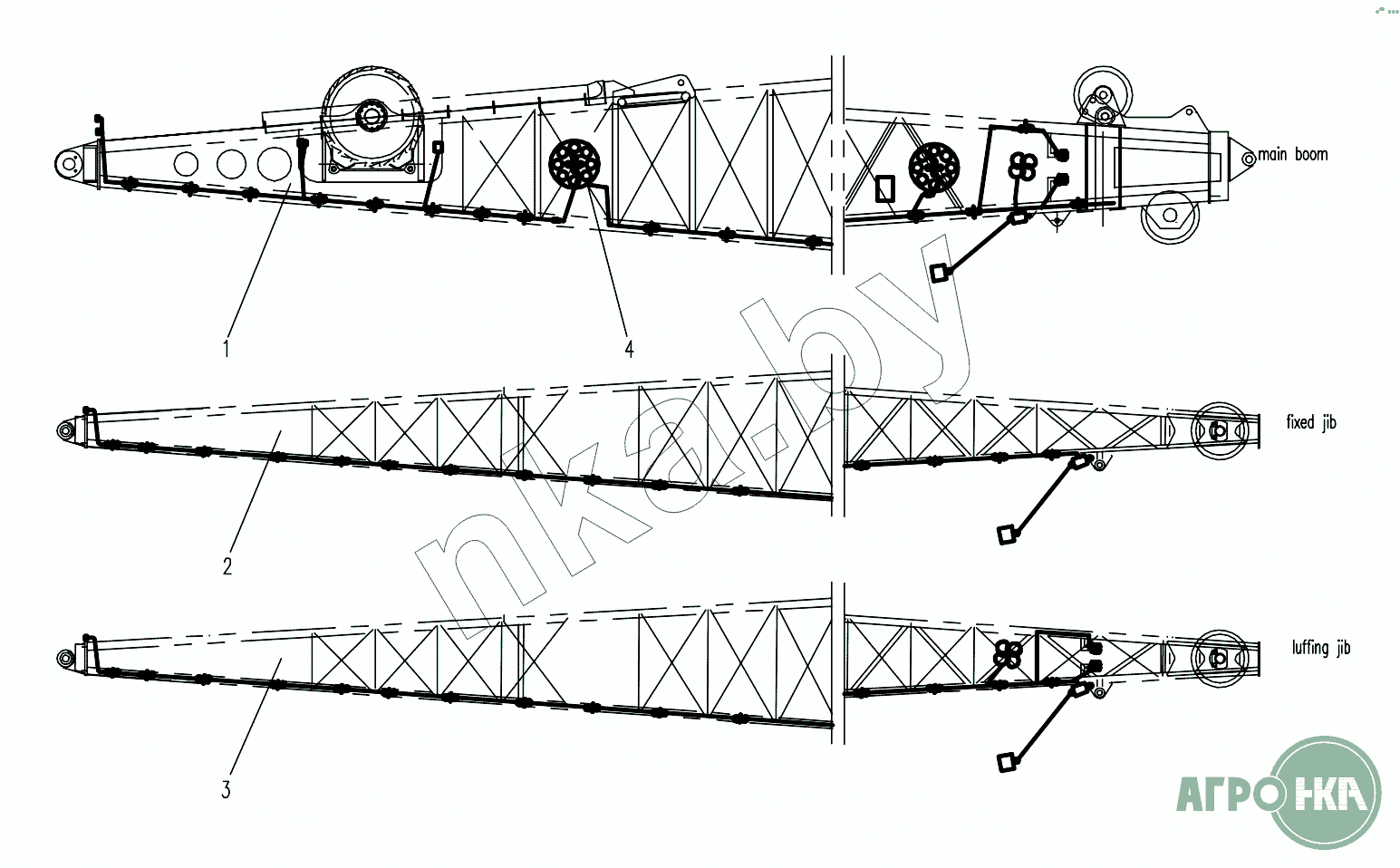 main boom

1

4

fixed jib

2

luffing jib

3

nka.by

АГРО НКА