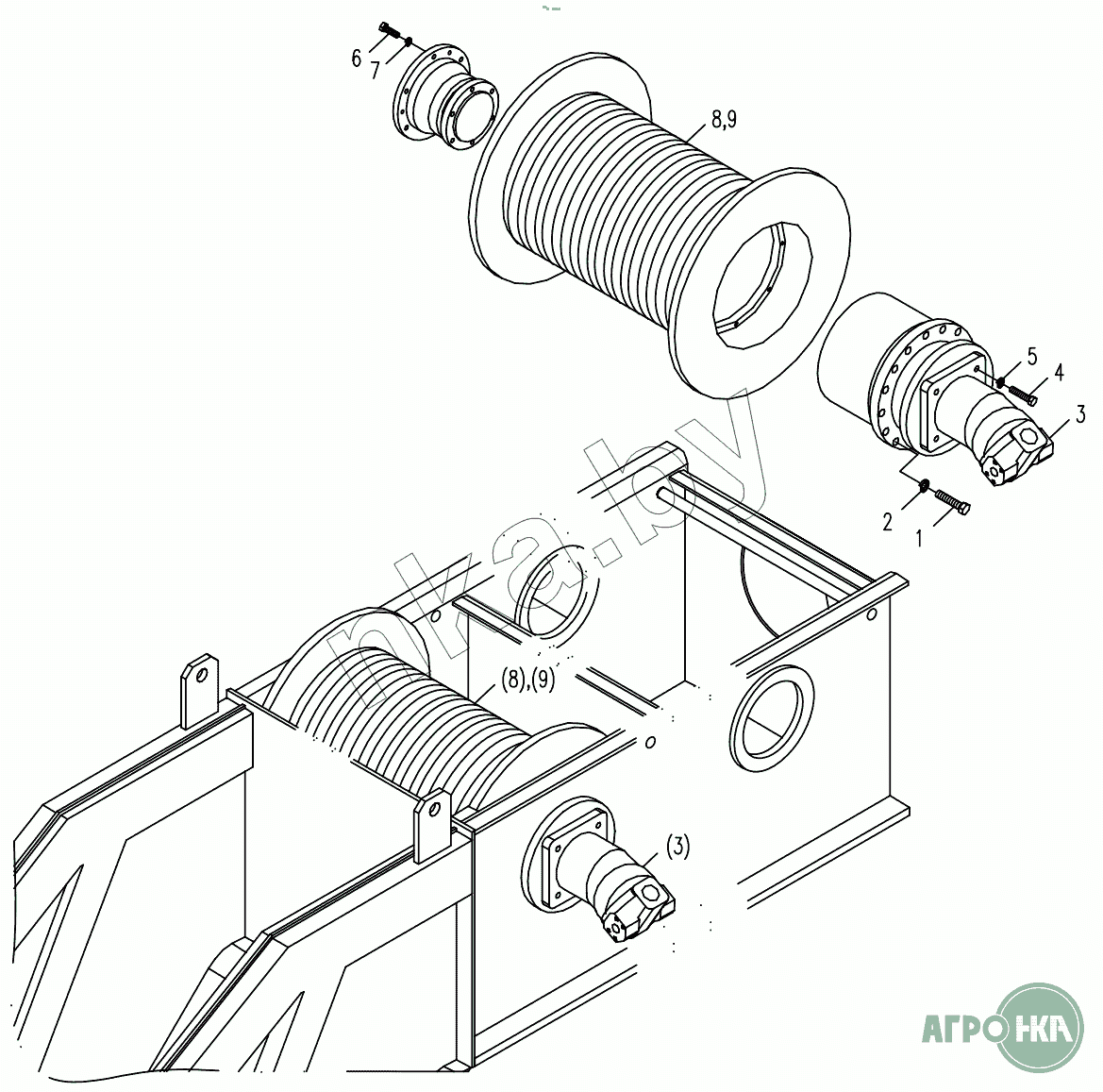 6
7
8,9
5
4
3
2
1
nka.by
(8),(9)
(3)
АГРОНКА