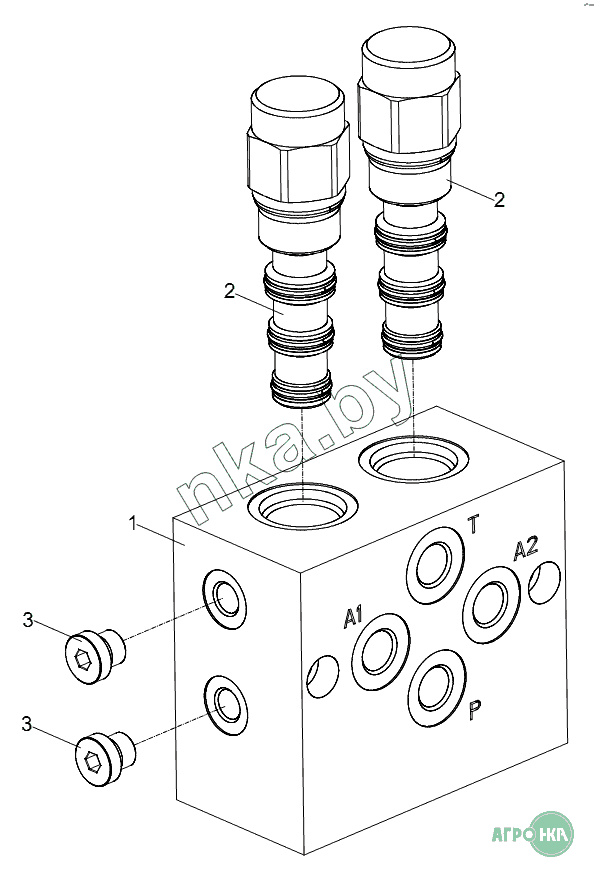 2
2
nka.by
1
T
A2
A1
P
3
3
АГРО НКА