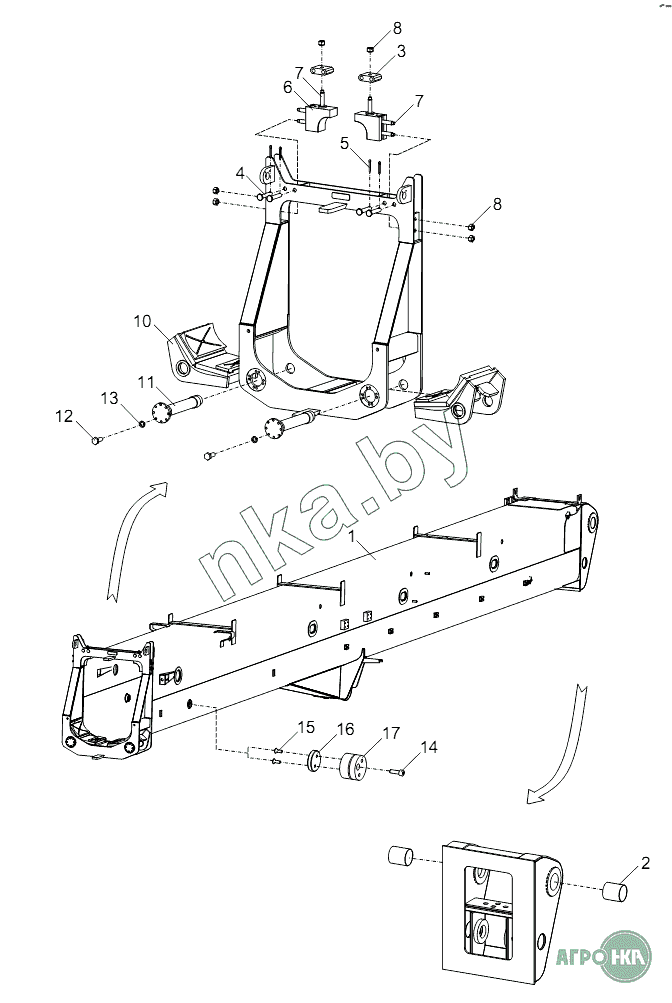 8
3
7
6
7
5
4
8
10
11
13
12
nka.by
1
15
16
17
14
2
АГРО НКА