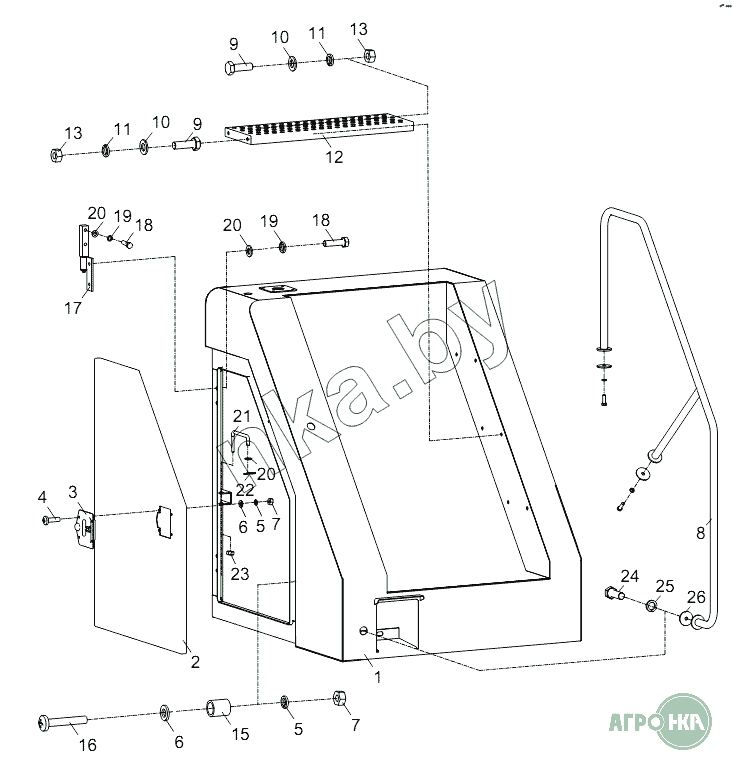 9
10
11
13
13
11
10
9
12
20
19
18
20
19
18
17
nka.by
21
20
22
4
3
6
5
7
23
8
24
25
26
2
1
16
6
15
5
7
АГРО НКА